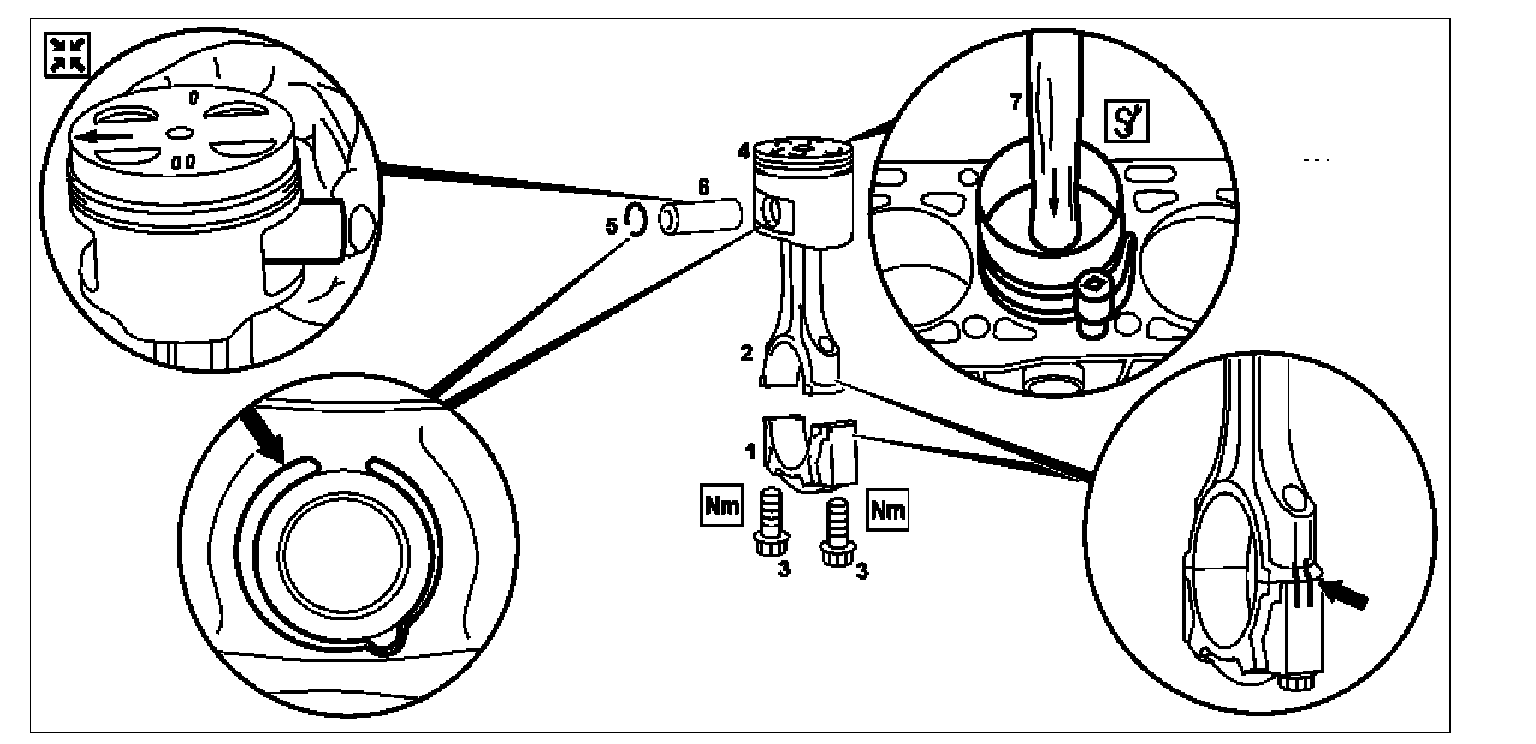 7
4
6
5
2
1
Nm
Nm
3
3