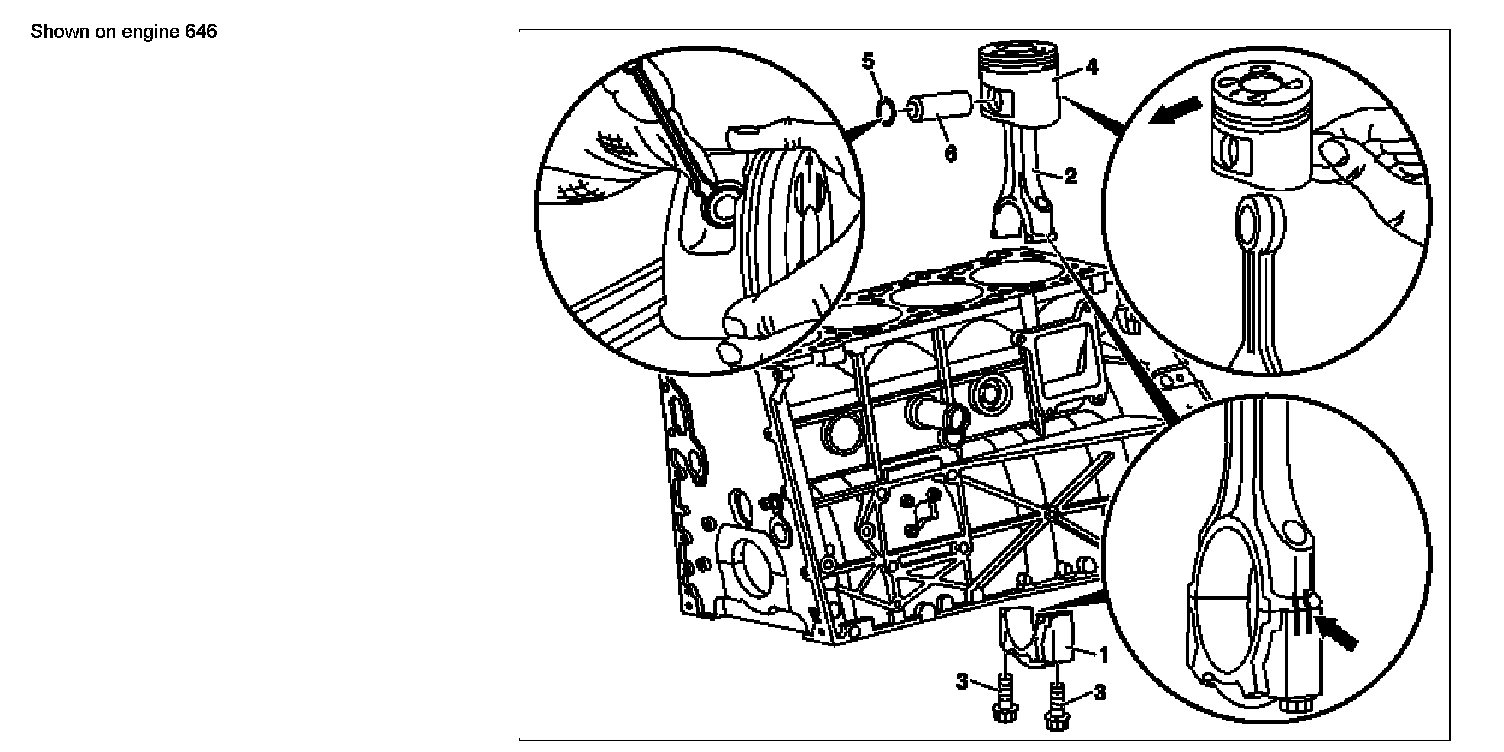 Shown on engine 646

5
4
6
2
1
3
3