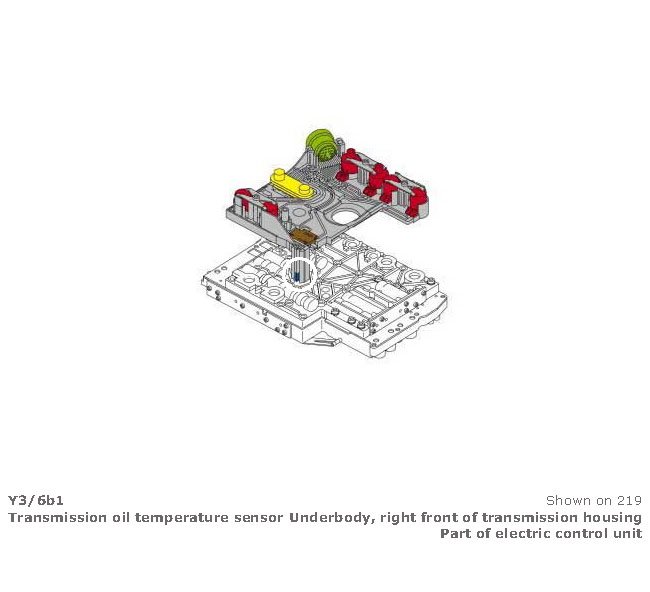 Y3/6b1

Shown on 219

Transmission oil temperature sensor Underbody, right front of transmission housing

Part of electric control unit