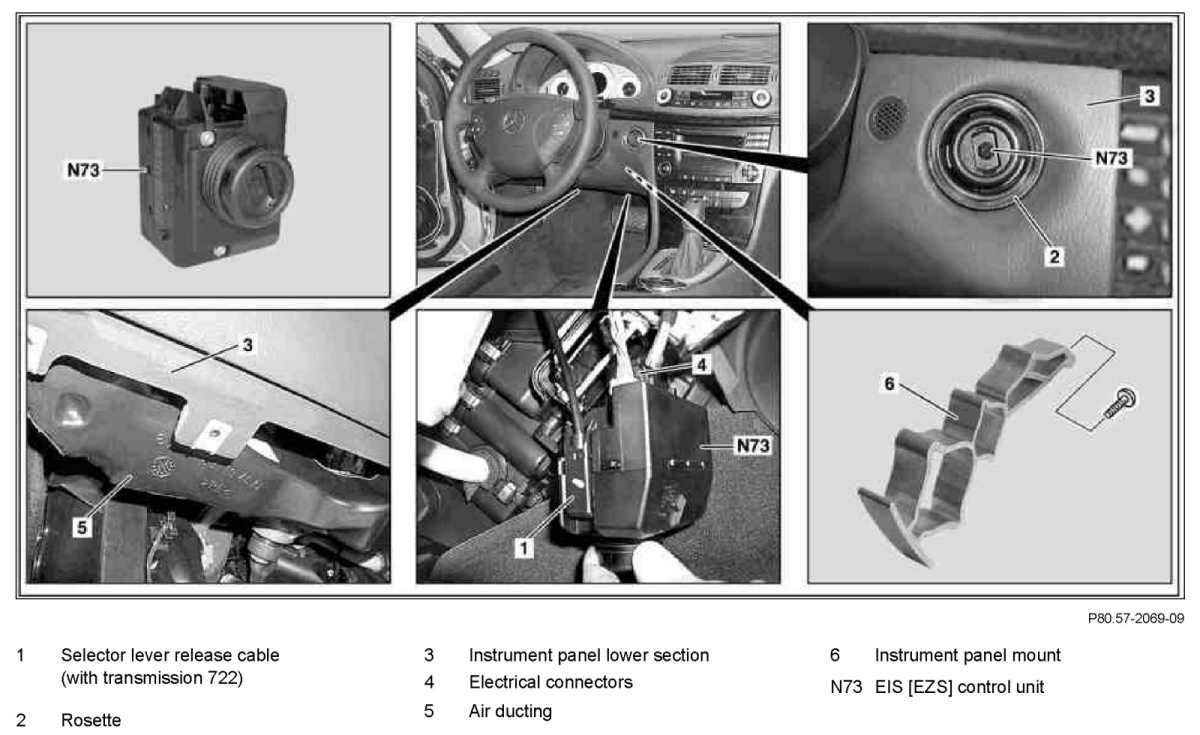 N73

3
N73
2

3
5

4
N73
1

6

P80.57-2069-09

1 Selector lever release cable (with transmission 722)

2 Rosette

3 Instrument panel lower section

4 Electrical connectors

5 Air ducting

6 Instrument panel mount

N73 EIS [EZS] control unit