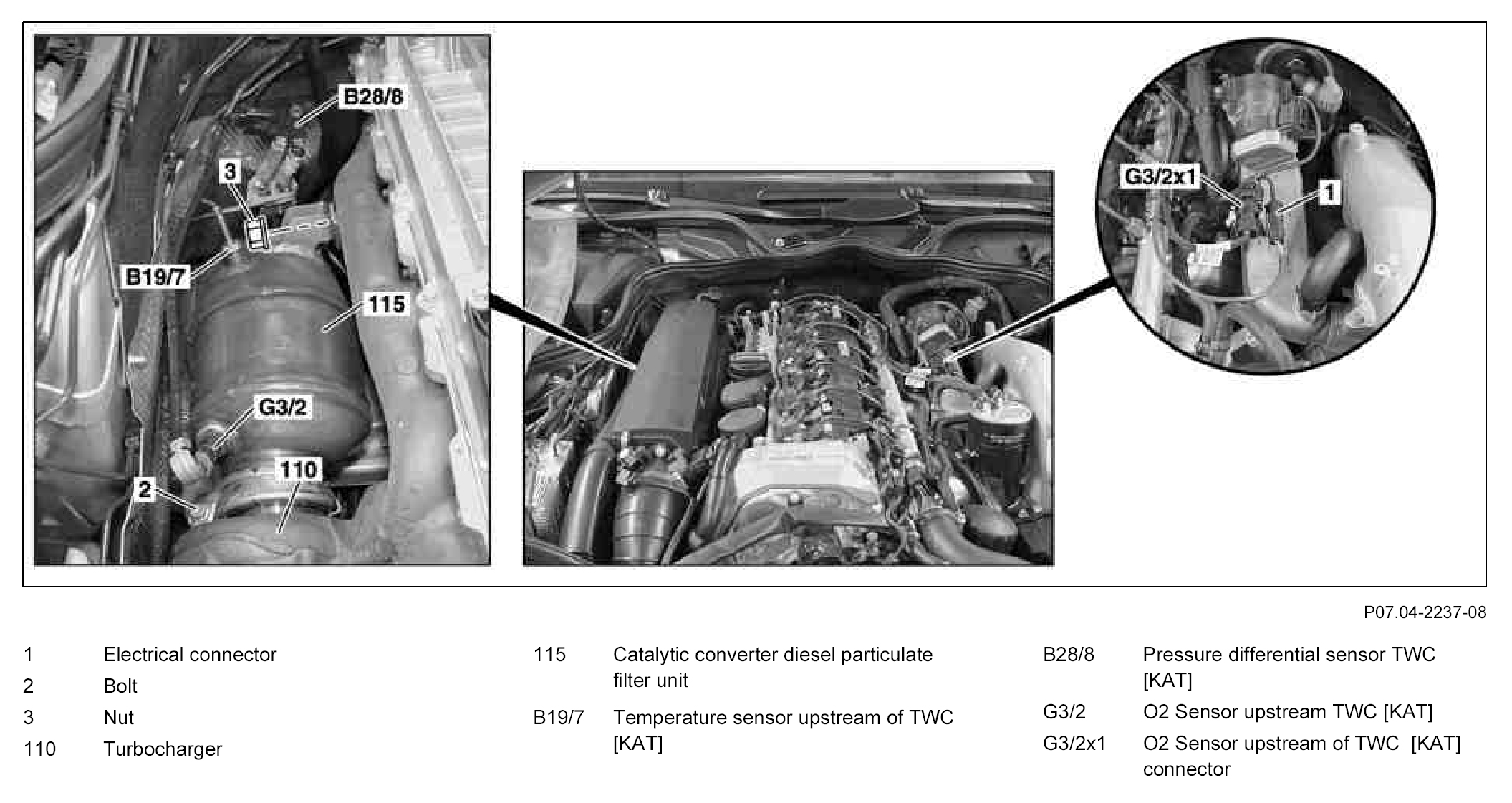 B28/8
3
B19/7
115
G3/2
110
2
G3/2x1
1

P07.04-2237-08

1 Electrical connector
2 Bolt
3 Nut
110 Turbocharger

115 Catalytic converter diesel particulate filter unit

B19/7 Temperature sensor upstream of TWC [KAT]

B28/8 Pressure differential sensor TWC [KAT]

G3/2 O2 Sensor upstream TWC [KAT]

G3/2x1 O2 Sensor upstream of TWC [KAT] connector