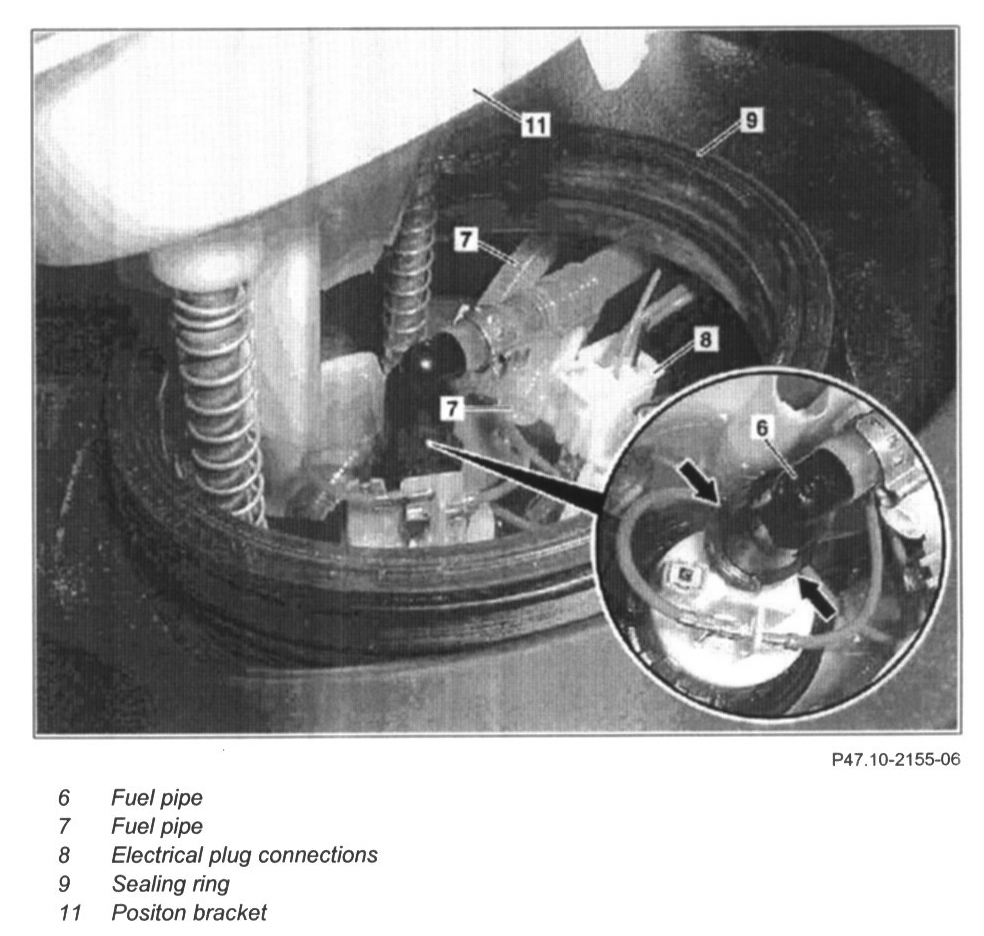 11
9
7
8
7
6

P47.10-2155-06

6 Fuel pipe
7 Fuel pipe
8 Electrical plug connections
9 Sealing ring
11 Positon bracket