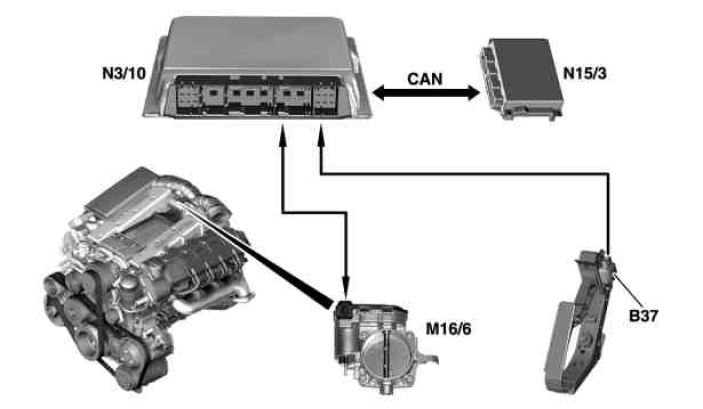 N3/10

CAN

N15/3

M16/6

B37