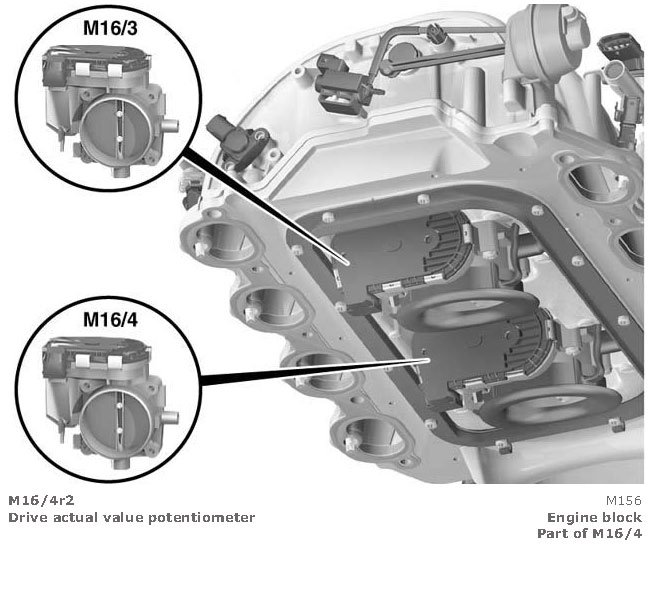 M16/3

M16/4

M16/4r2
Drive actual value potentiometer

M156
Engine block
Part of M16/4