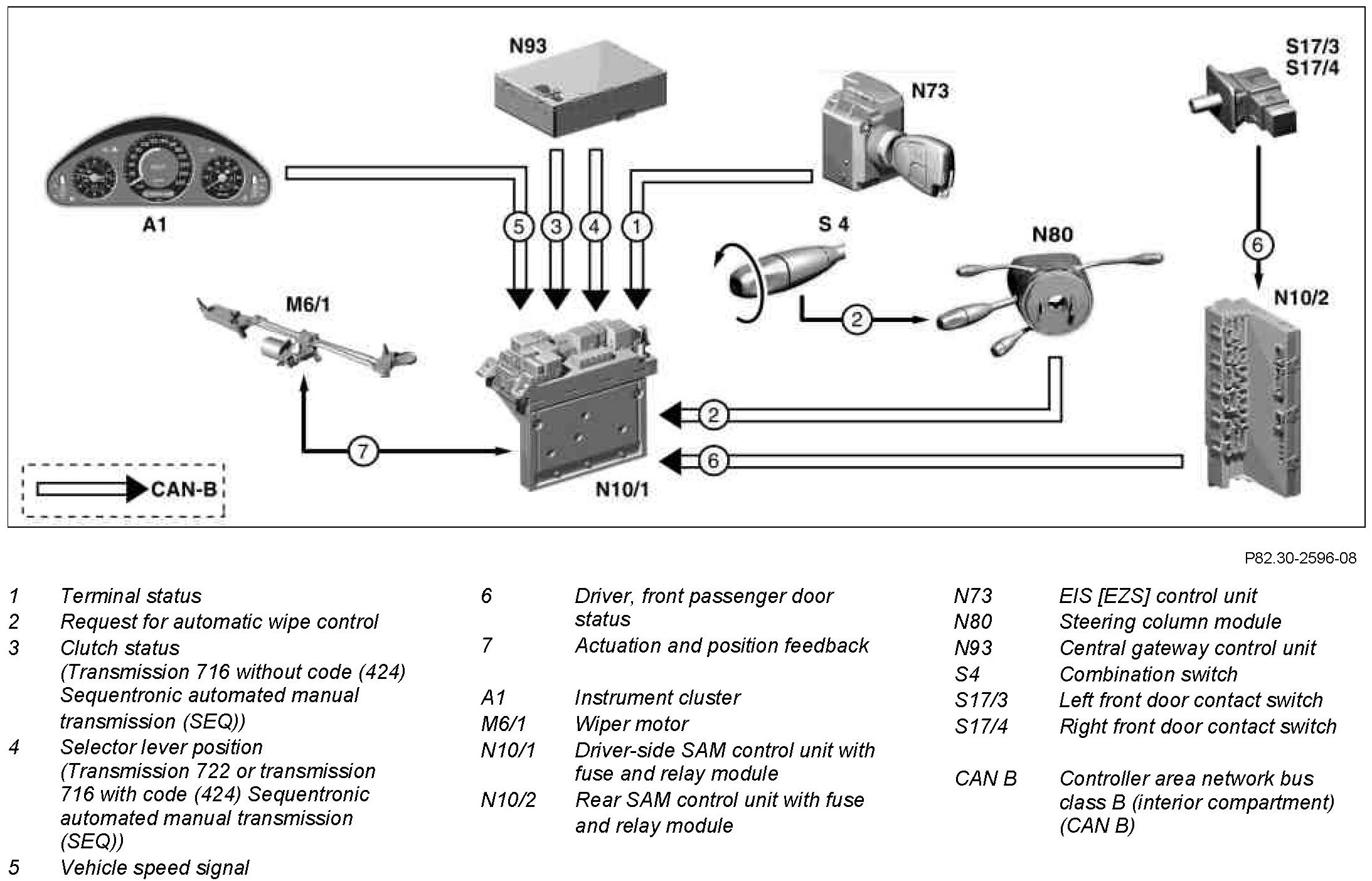 N93

S17/3
S17/4

N73

A1

5 3 4 1

S 4

N80

6

M6/1

2

N10/2

2

7

6

CAN-B

N10/1

P82.30-2596-08

1 Terminal status
2 Request for automatic wipe control
3 Clutch status (Transmission 716 without code (424) Sequentronic automated manual transmission (SEQ))
4 Selector lever position (Transmission 722 or transmission 716 with code (424) Sequentronic automated manual transmission (SEQ))
5 Vehicle speed signal

6 Driver, front passenger door status
7 Actuation and position feedback

A1 Instrument cluster
M6/1 Wiper motor
N10/1 Driver-side SAM control unit with fuse and relay module
N10/2 Rear SAM control unit with fuse and relay module

N73 EIS [EZS] control unit
N80 Steering column module
N93 Central gateway control unit
S4 Combination switch
S17/3 Left front door contact switch
S17/4 Right front door contact switch

CAN B Controller area network bus class B (interior compartment) (CAN B)