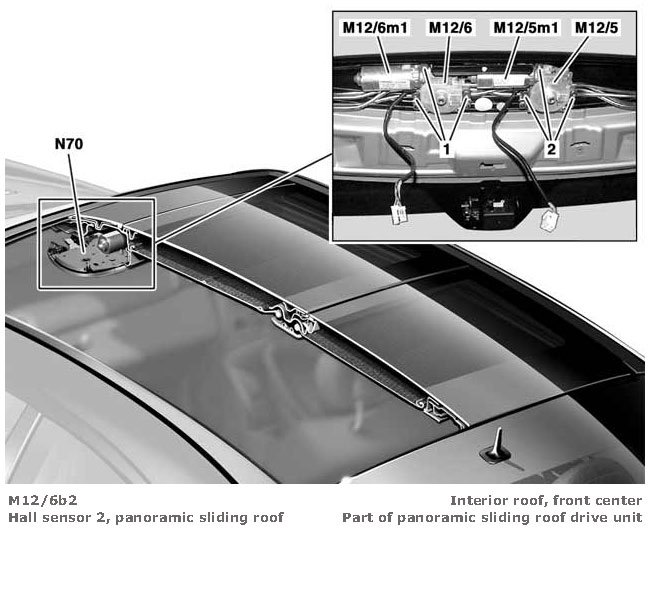 M12/6m1 M12/6 M12/5m1 M12/5

1

2

N70

M12/6b2
Hall sensor 2, panoramic sliding roof

Interior roof, front center
Part of panoramic sliding roof drive unit