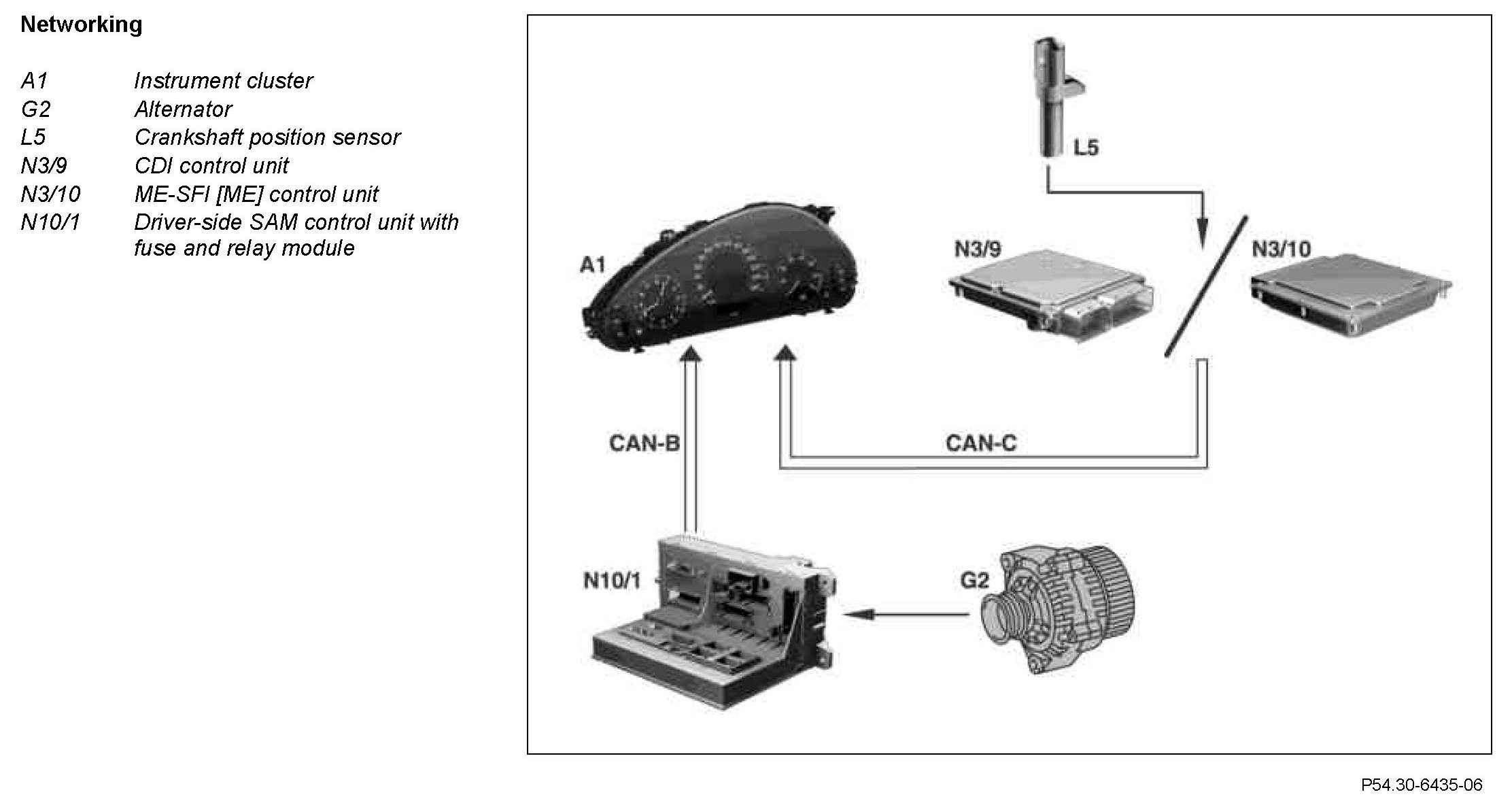 Networking

| | |
|---|---|
| A1 | Instrument cluster |
| G2 | Alternator |
| L5 | Crankshaft position sensor |
| N3/9 | CDI control unit |
| N3/10 | ME-SFI [ME] control unit |
| N10/1 | Driver-side SAM control unit with fuse and relay module |

L5

A1

N3/9

N3/10

CAN-B

CAN-C

N10/1

G2

P54.30-6435-06