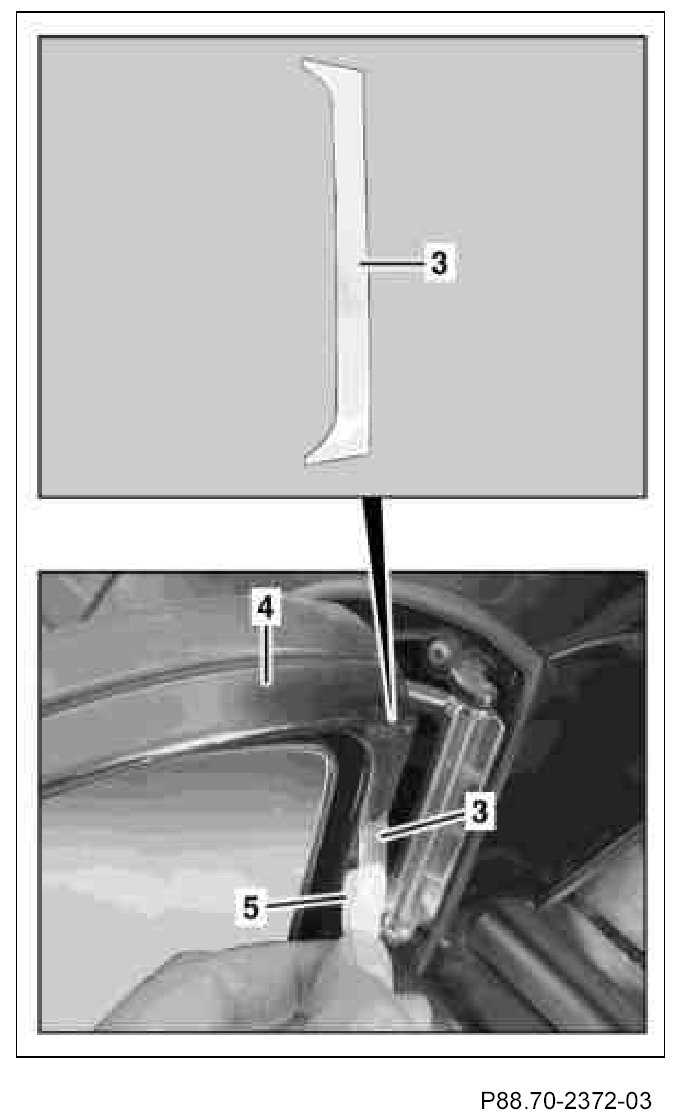 3

4

3

5

P88.70-2372-03