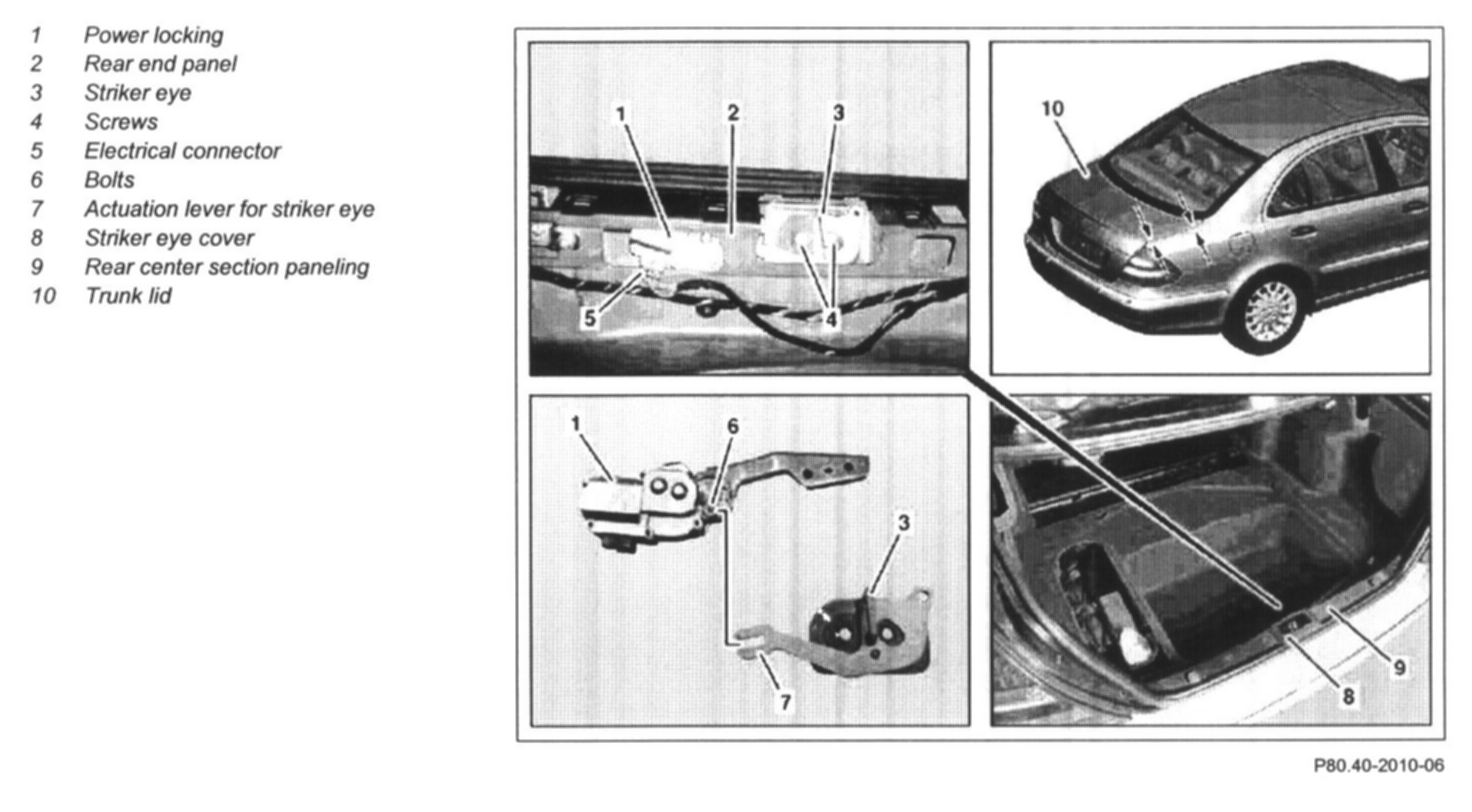 1 Power locking
2 Rear end panel
3 Striker eye
4 Screws
5 Electrical connector
6 Bolts
7 Actuation lever for striker eye
8 Striker eye cover
9 Rear center section paneling
10 Trunk lid

1
2
3
5
4
10
1
6
3
7
8
9

P80.40-2010-06