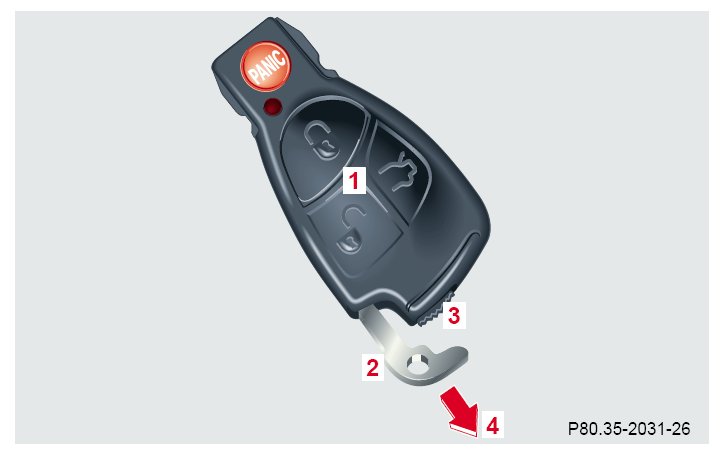 PANIC

1

3

2

4

P80.35-2031-26