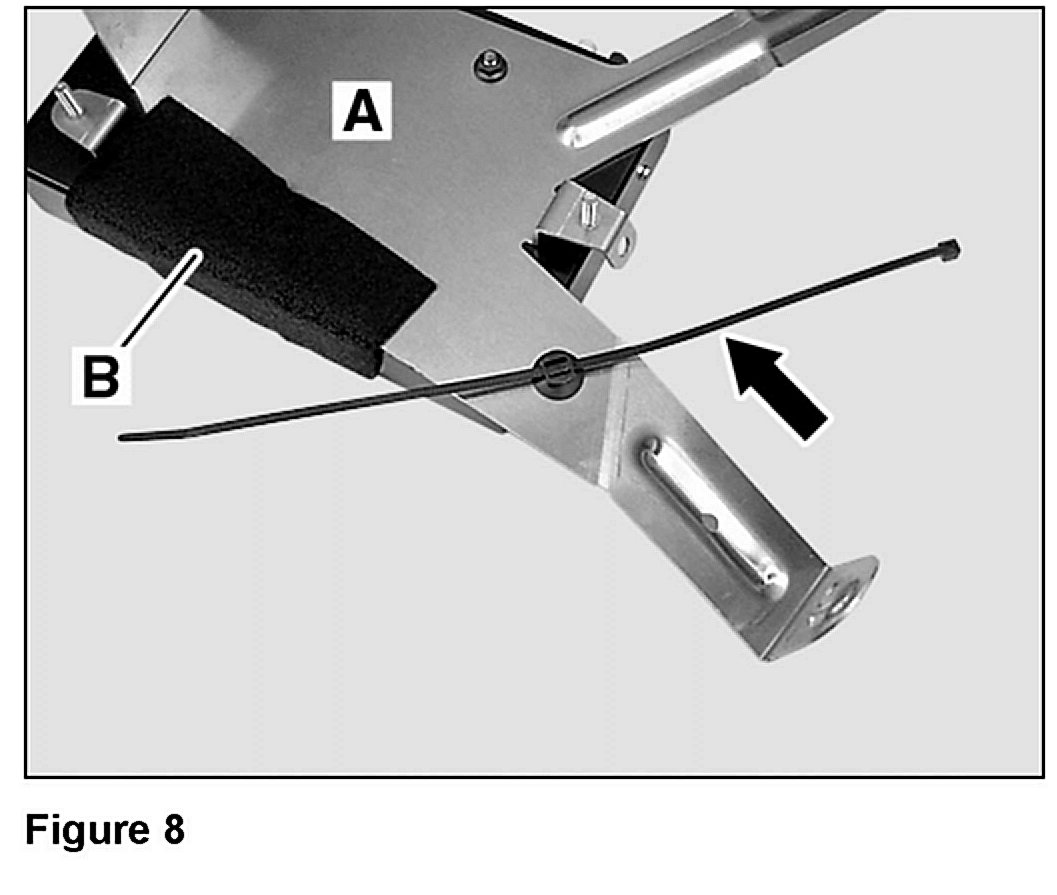 A

B

Figure 8