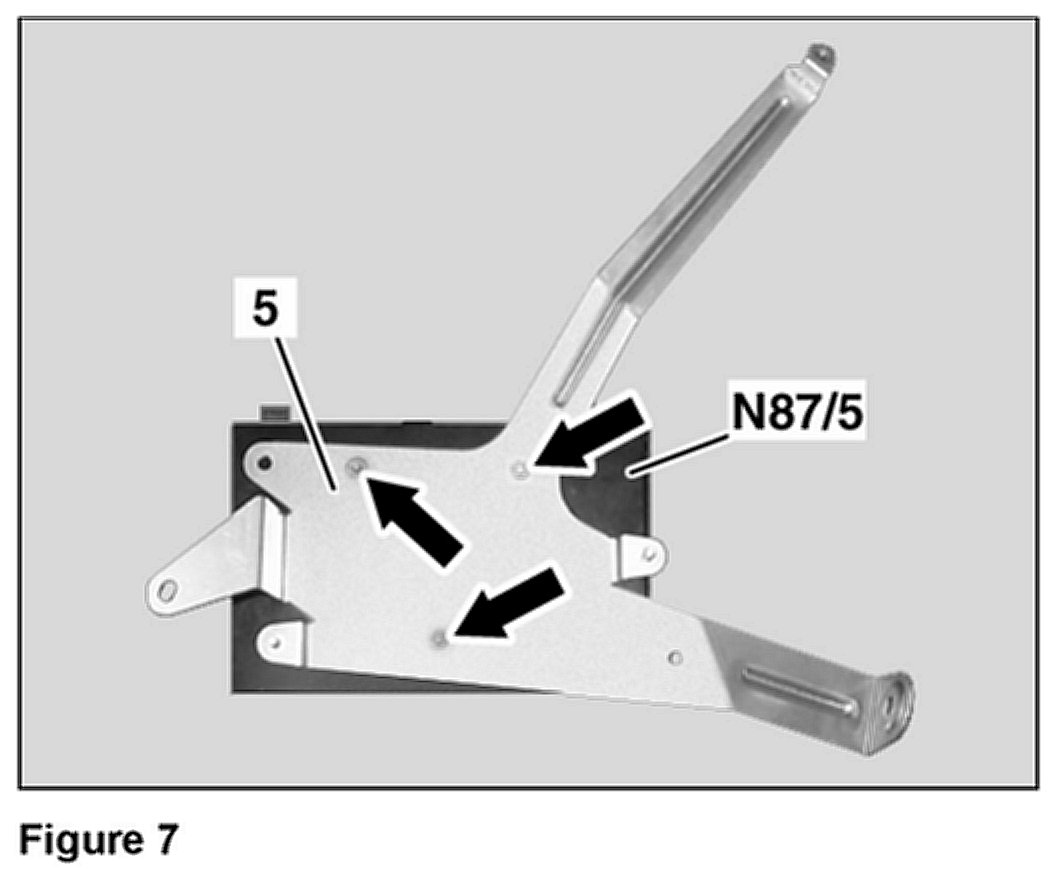 5

N87/5

Figure 7