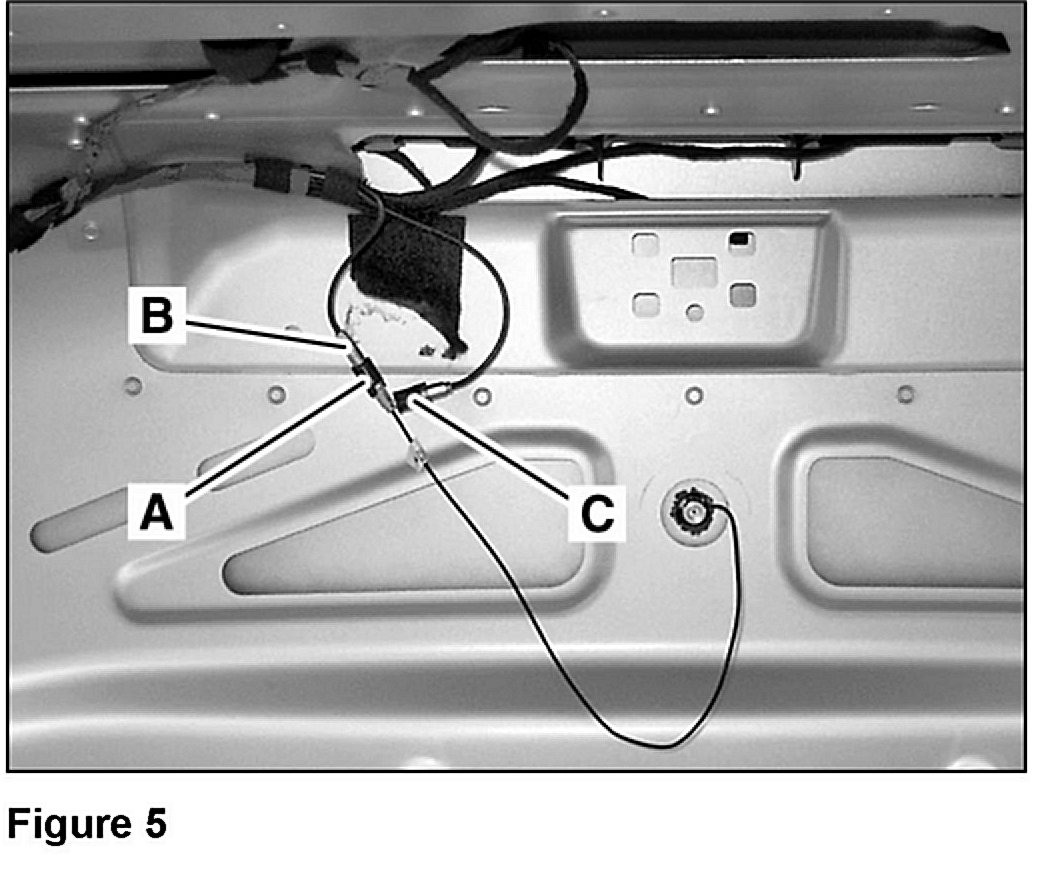 B
A
C

Figure 5