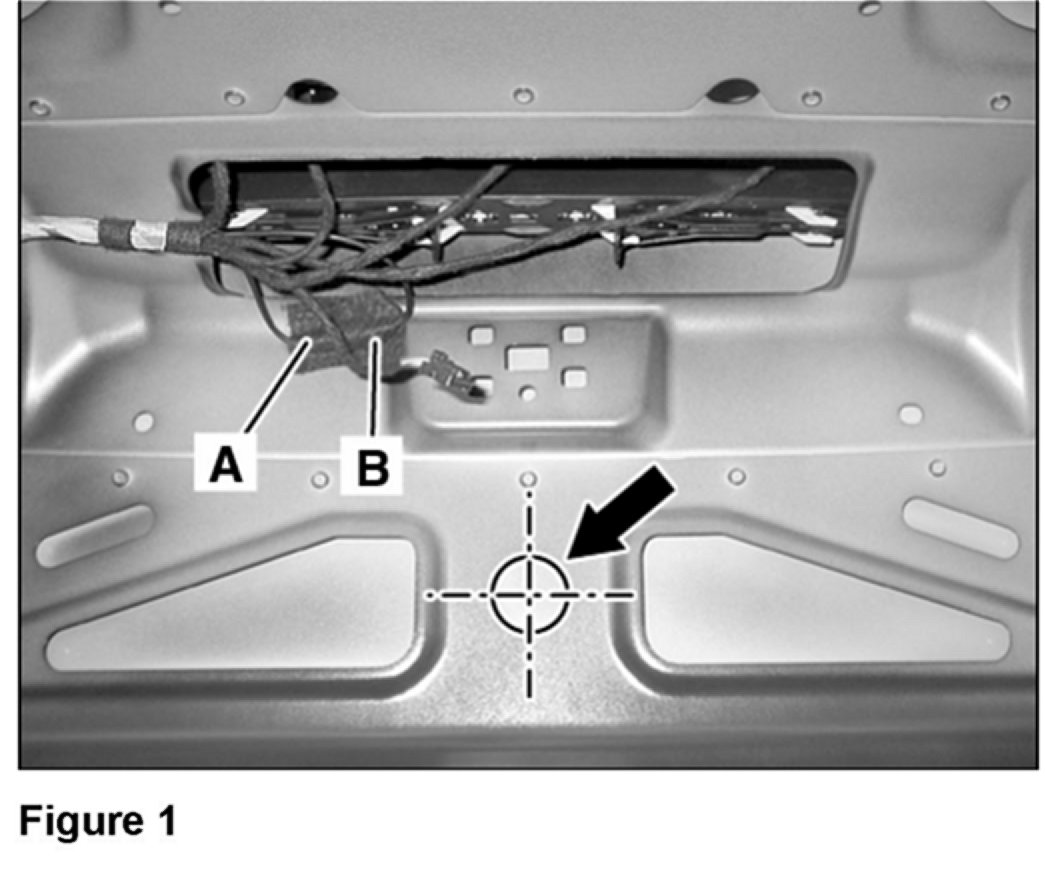 A

B

Figure 1