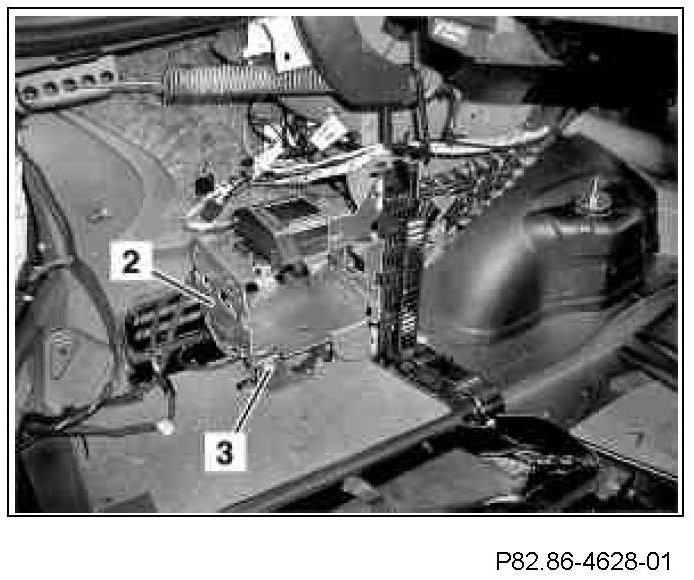 2

3

P82.86-4628-01