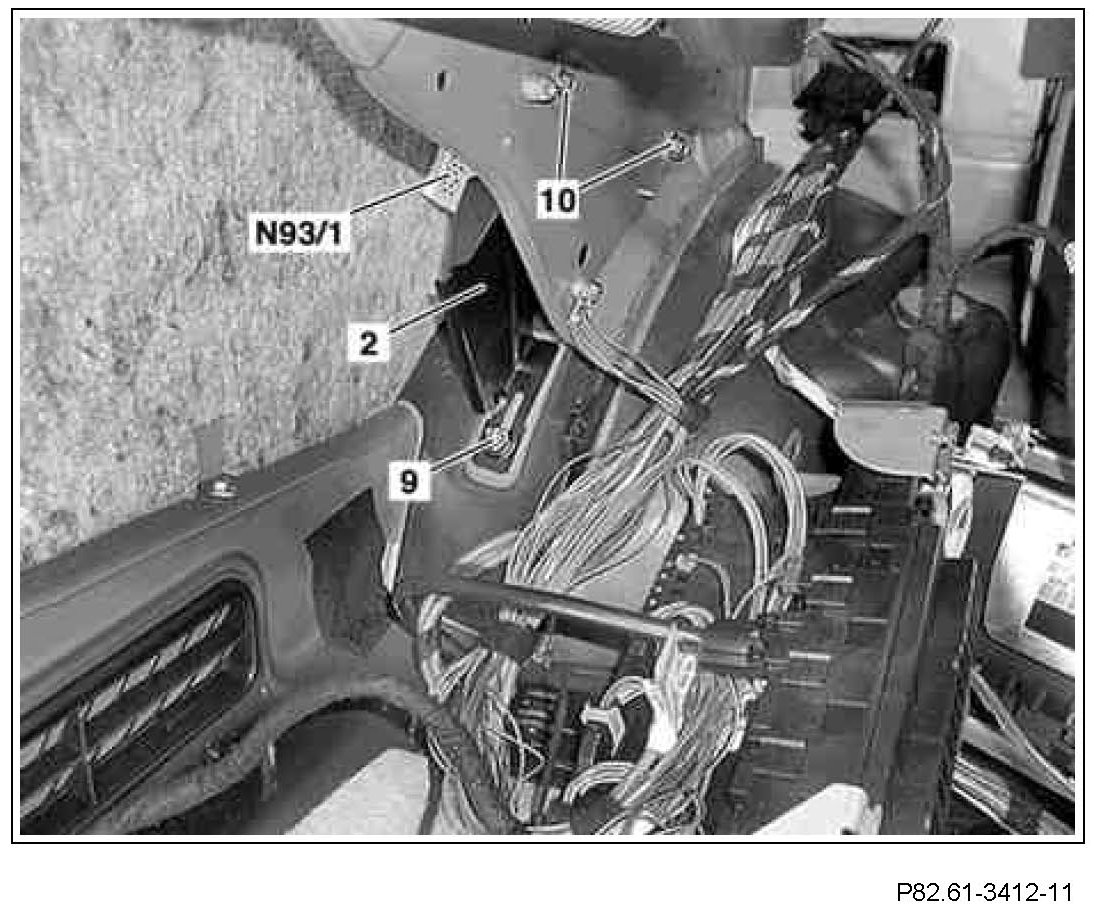 10
N93/1
2
9
P82.61-3412-11