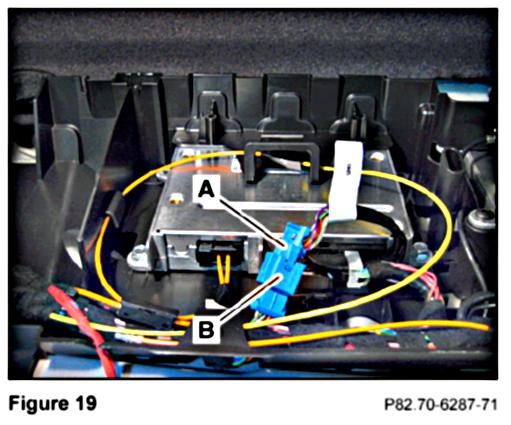 A

B

Figure 19

P82.70-6287-71