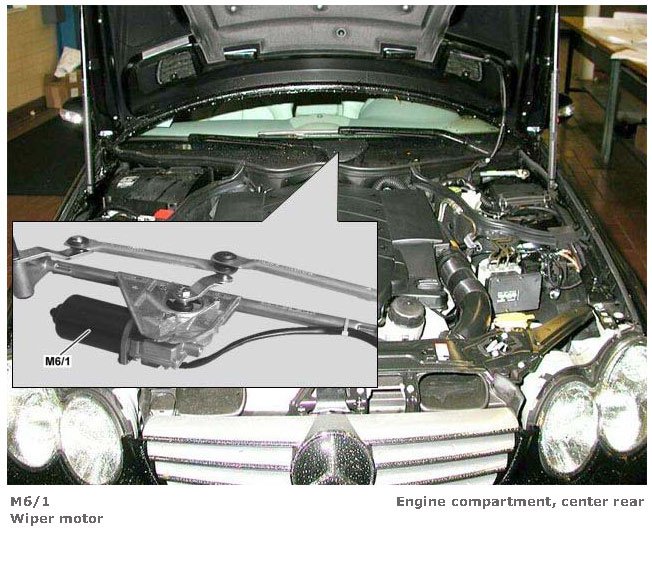 M6/1

M6/1
Wiper motor

Engine compartment, center rear