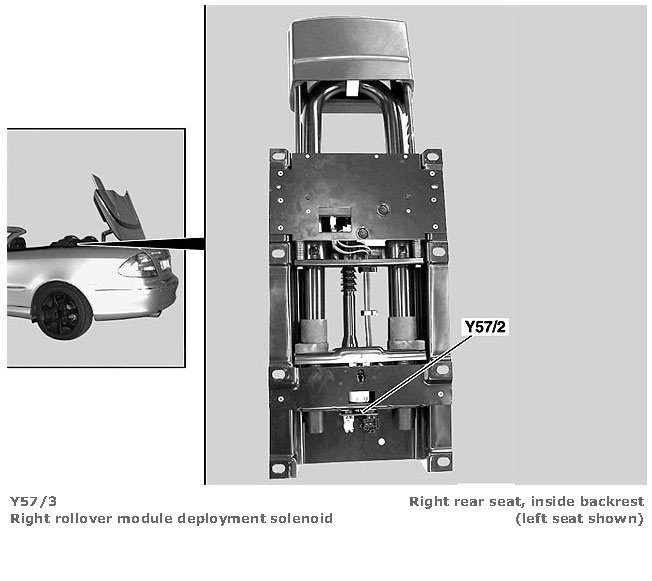 Y57/2

Y57/3
Right rollover module deployment solenoid

Right rear seat, inside backrest
(left seat shown)