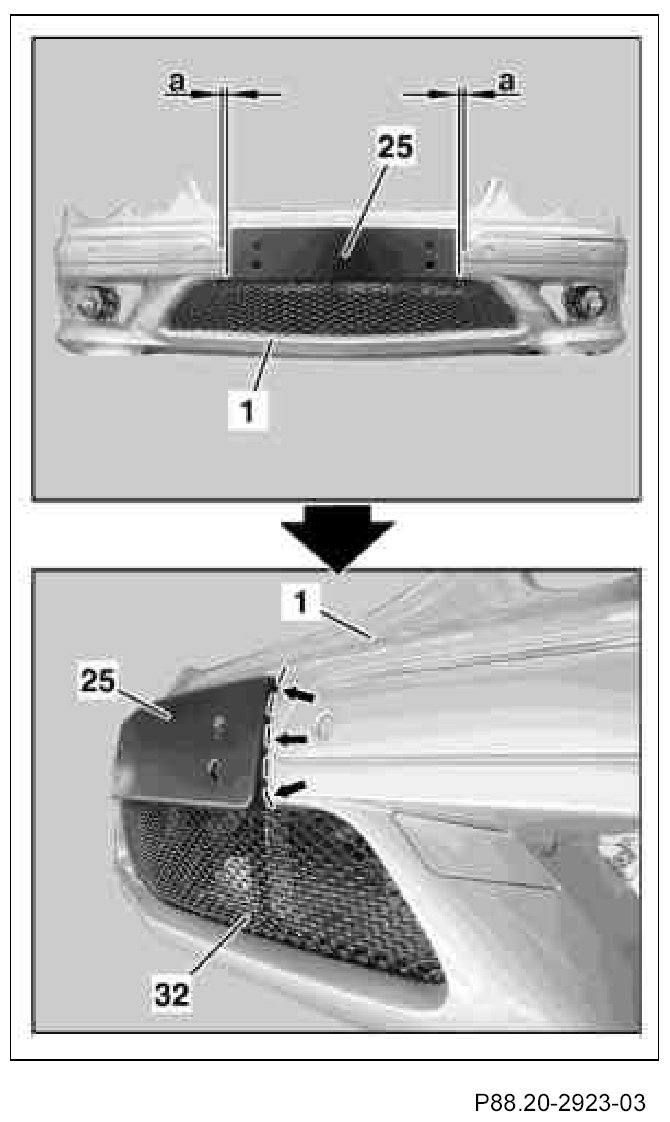 a

a

25

1

1

25

32

P88.20-2923-03