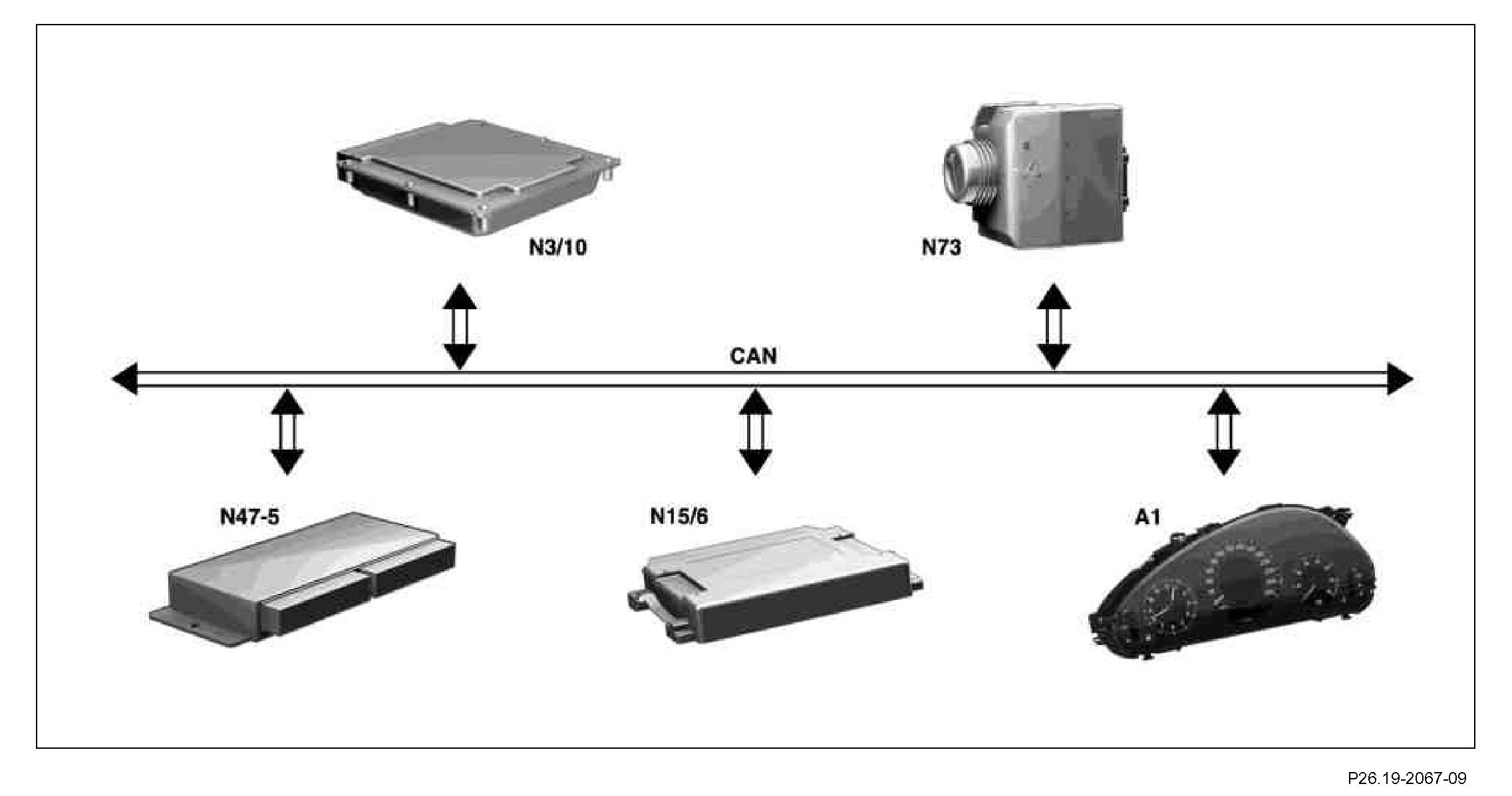 N3/10

N73

CAN

N47-5

N15/6

A1

P26.19-2067-09