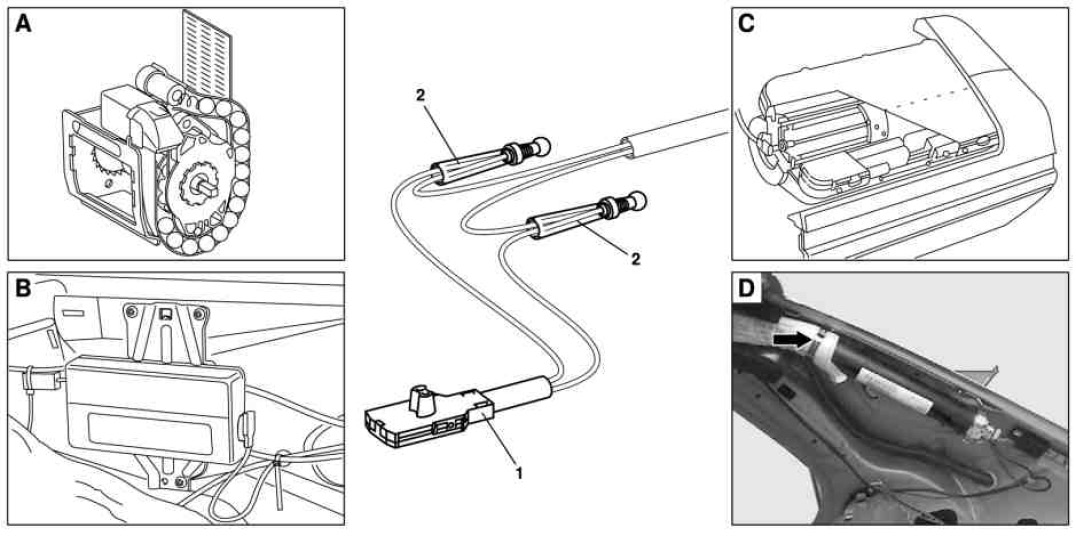 A

B

2

2

1

C

D