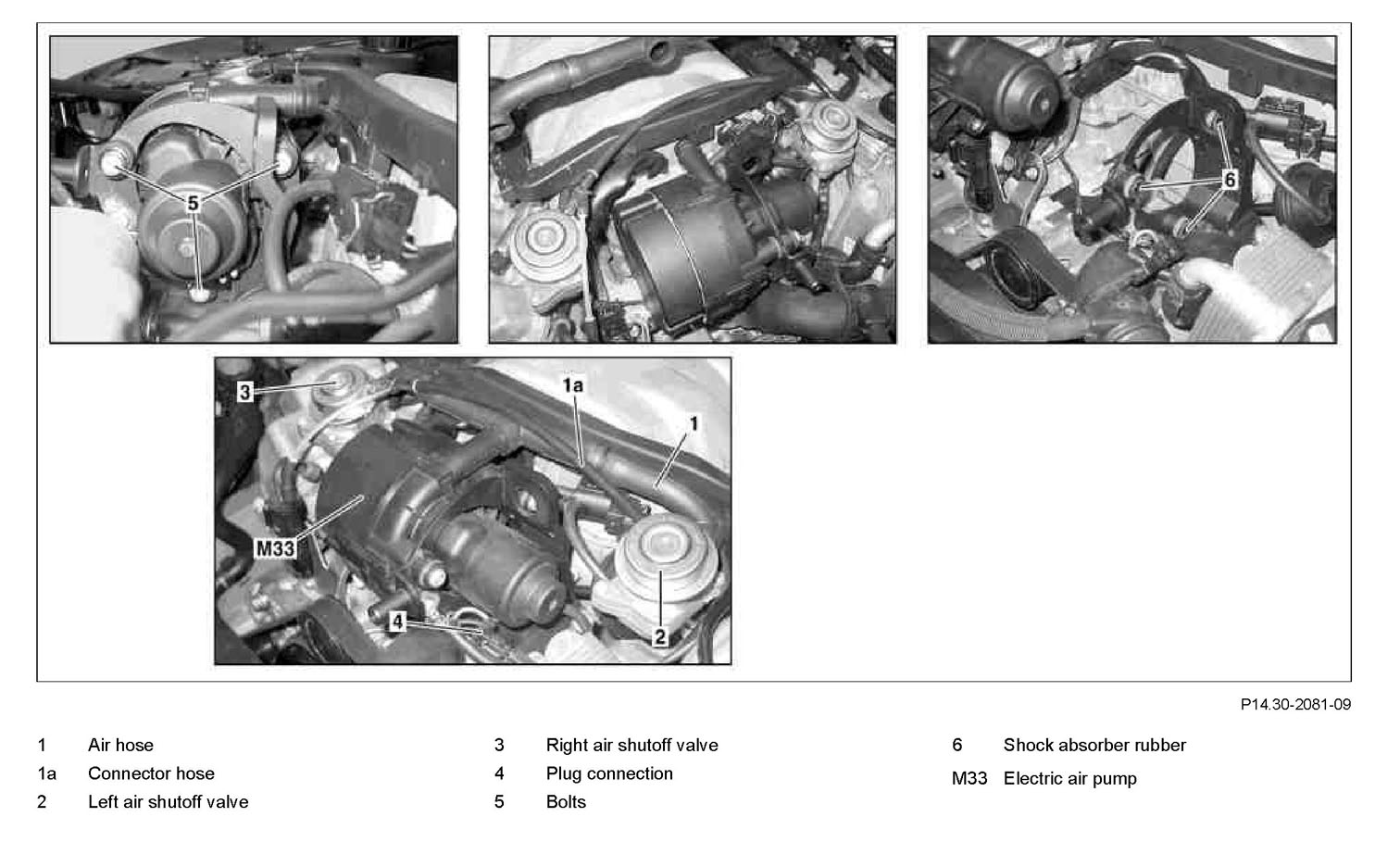 5

6

3

1a

1

M33

4

2

P14.30-2081-09

1 Air hose
1a Connector hose
2 Left air shutoff valve

3 Right air shutoff valve
4 Plug connection
5 Bolts

6 Shock absorber rubber
M33 Electric air pump