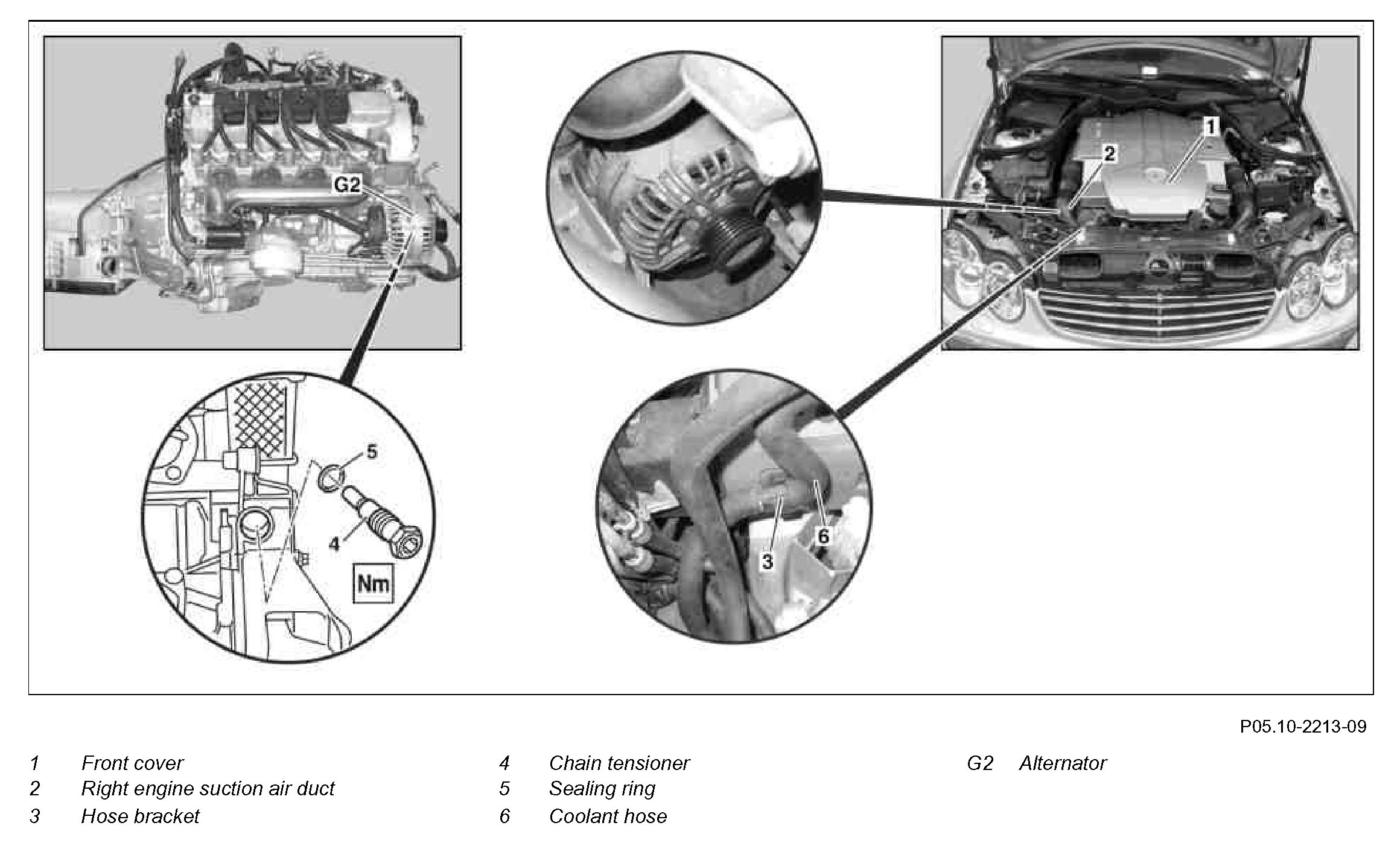 G2

1

2

5

4

Nm

3

6

P05.10-2213-09

1 Front cover
2 Right engine suction air duct
3 Hose bracket

4 Chain tensioner
5 Sealing ring
6 Coolant hose

G2 Alternator