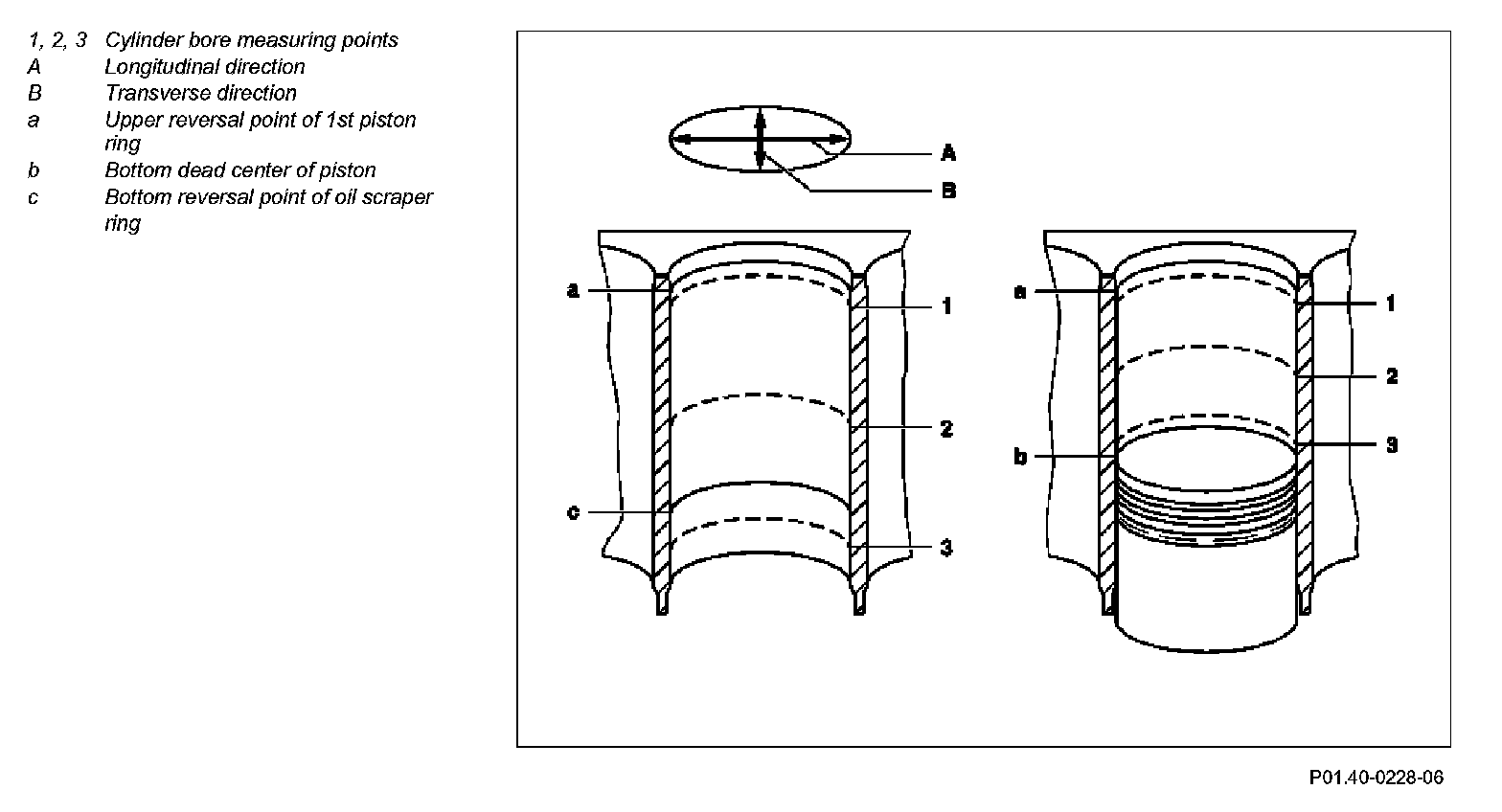 1, 2, 3 Cylinder bore measuring points
A Longitudinal direction
B Transverse direction
a Upper reversal point of 1st piston ring
b Bottom dead center of piston
c Bottom reversal point of oil scraper ring

A
B
a
1
2
c
3
a
1
2
b
3

P01.40-0228-06