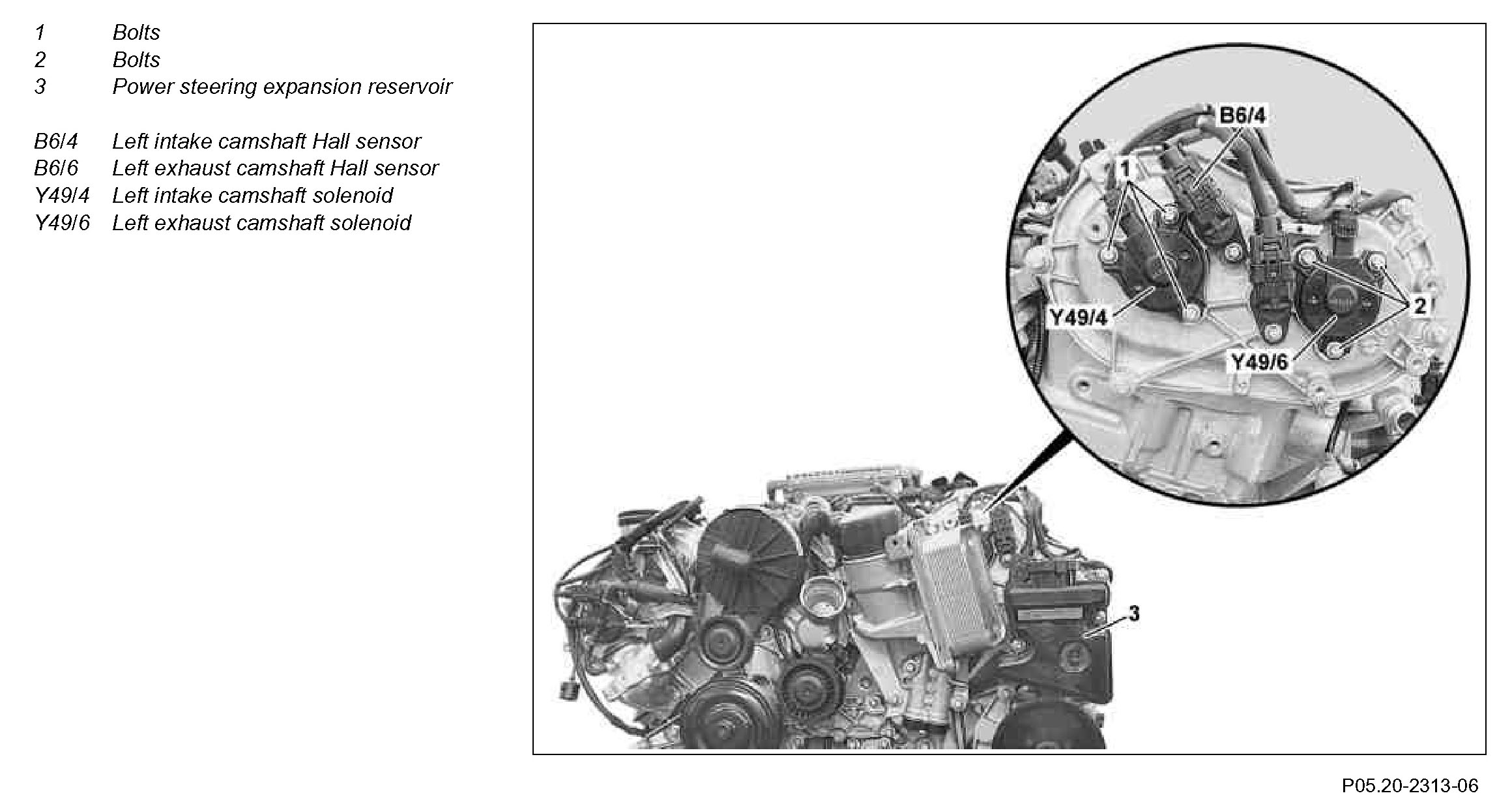 1 Bolts
2 Bolts
3 Power steering expansion reservoir

B6/4 Left intake camshaft Hall sensor
B6/6 Left exhaust camshaft Hall sensor
Y49/4 Left intake camshaft solenoid
Y49/6 Left exhaust camshaft solenoid

B6/4
1
Y49/4
2
Y49/6
3

P05.20-2313-06