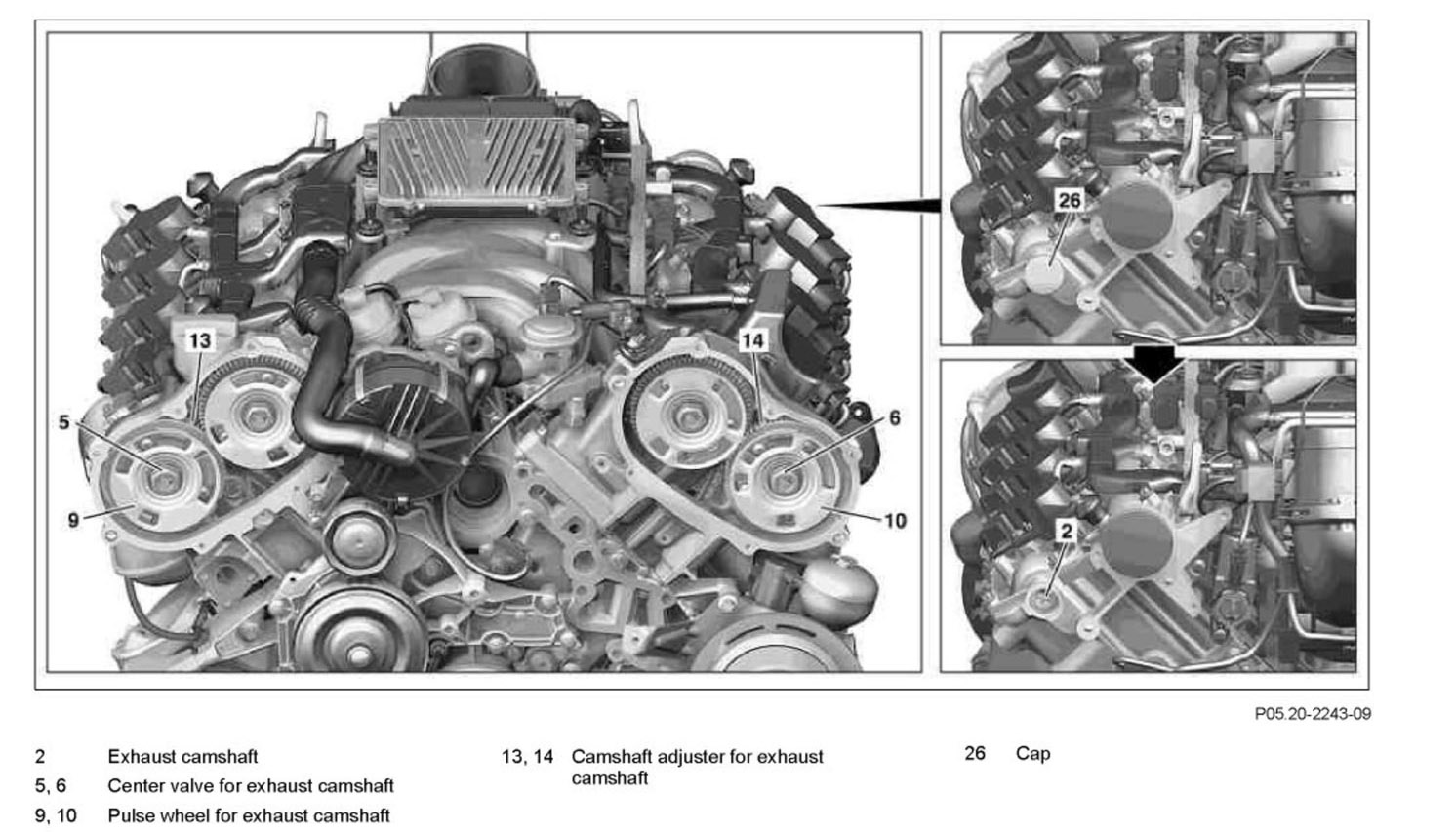 13

14

5

6

9

10

26

2

P05.20-2243-09

2 Exhaust camshaft

5, 6 Center valve for exhaust camshaft

9, 10 Pulse wheel for exhaust camshaft

13, 14 Camshaft adjuster for exhaust camshaft

26 Cap