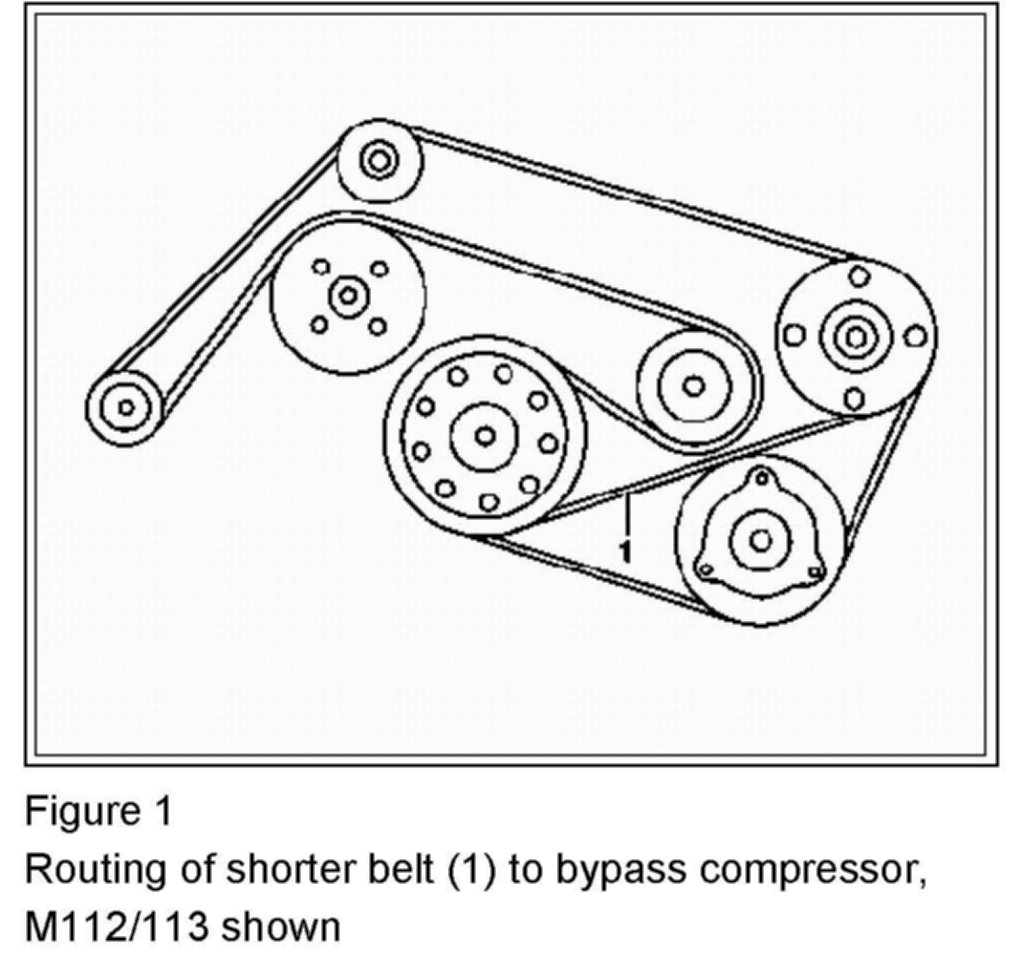 1

Figure 1

Routing of shorter belt (1) to bypass compressor, M112/113 shown