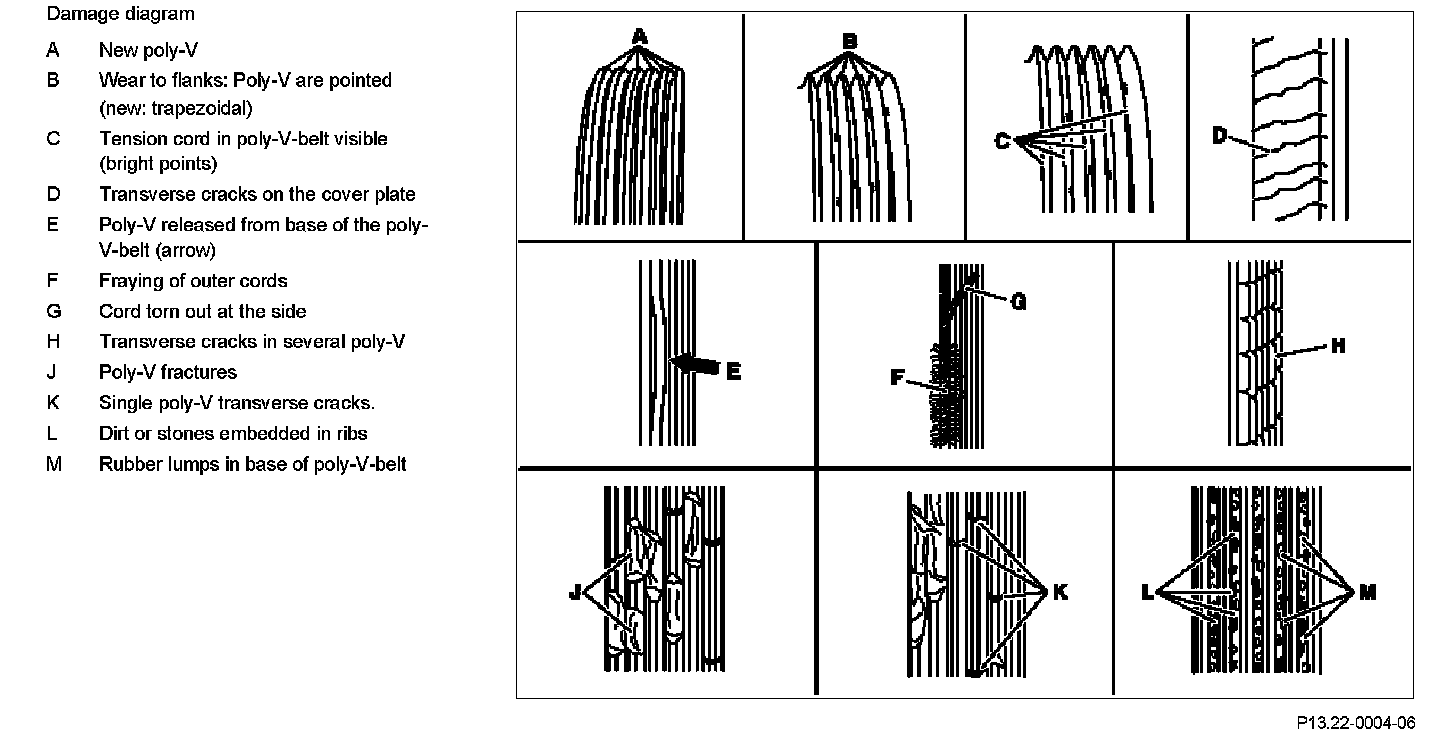 Damage diagram

A New poly-V

B Wear to flanks: Poly-V are pointed (new: trapezoidal)

C Tension cord in poly-V-belt visible (bright points)

D Transverse cracks on the cover plate

E Poly-V released from base of the poly-V-belt (arrow)

F Fraying of outer cords

G Cord torn out at the side

H Transverse cracks in several poly-V

J Poly-V fractures

K Single poly-V transverse cracks.

L Dirt or stones embedded in ribs

M Rubber lumps in base of poly-V-belt

A

B

C

D

E

G

F

H

J

K

L

M

P13.22-0004-06