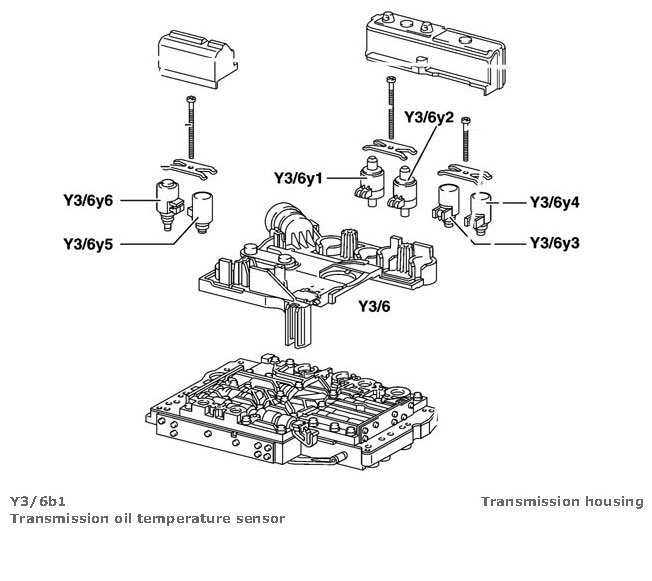 Y3/6y2

Y3/6y1

Y3/6y6

Y3/6y4

Y3/6y5

Y3/6y3

Y3/6

Y3/6b1
Transmission oil temperature sensor

Transmission housing