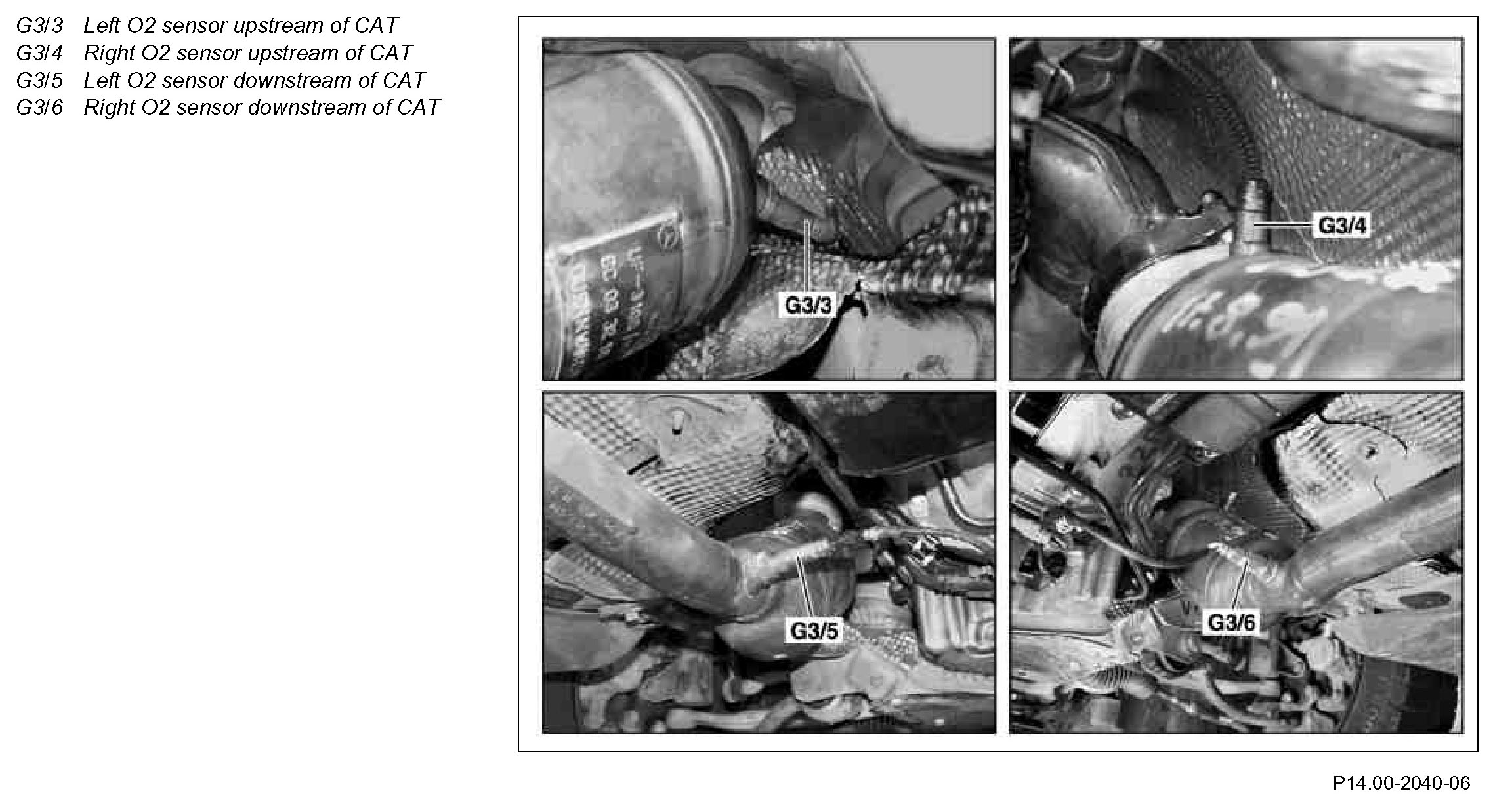 G3/3 Left O2 sensor upstream of CAT
G3/4 Right O2 sensor upstream of CAT
G3/5 Left O2 sensor downstream of CAT
G3/6 Right O2 sensor downstream of CAT

G3/3

G3/4

G3/5

G3/6

P14.00-2040-06