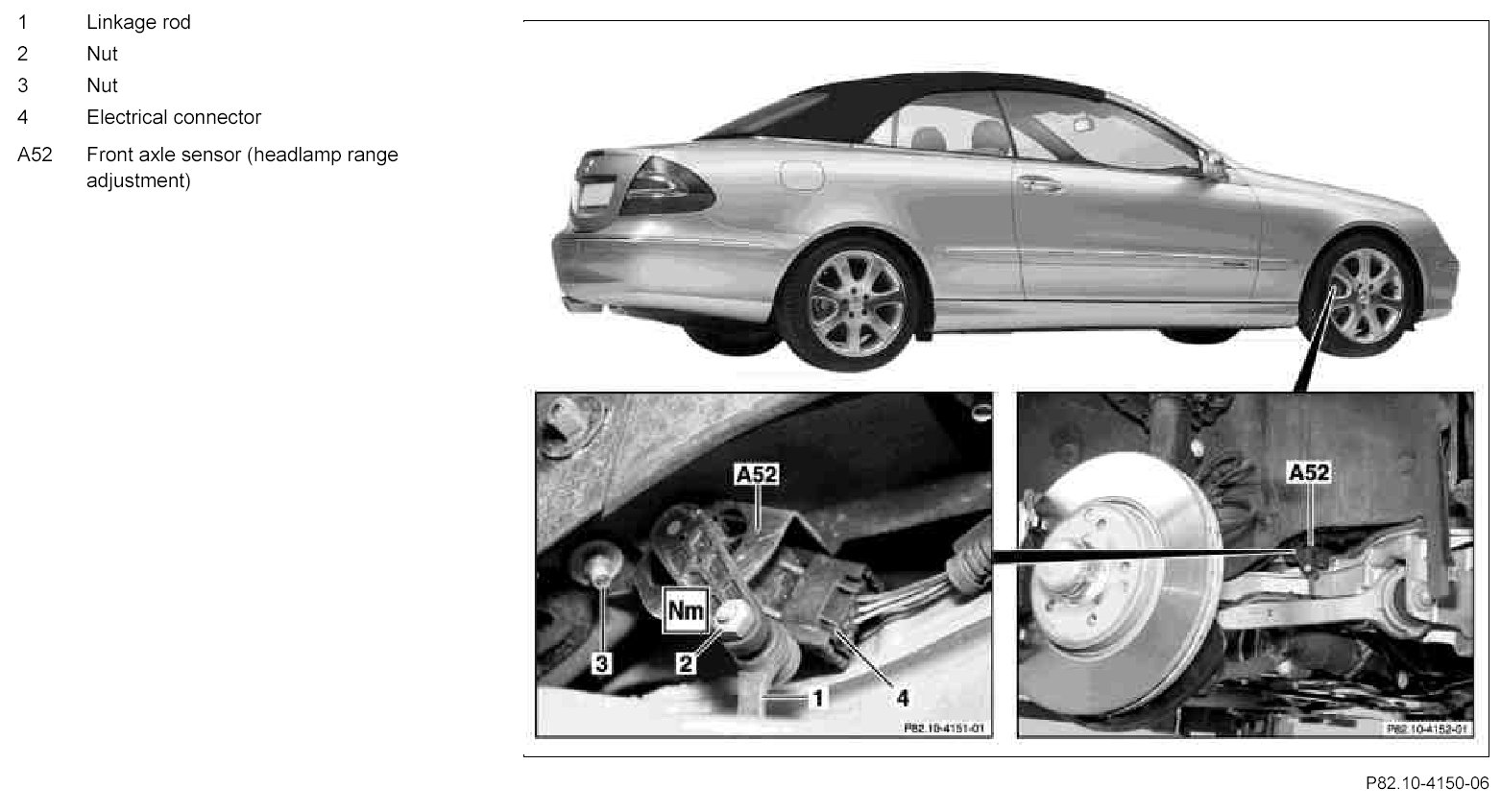 1 Linkage rod
2 Nut
3 Nut
4 Electrical connector
A52 Front axle sensor (headlamp range adjustment)

A52
Nm
3
2
1
4
P82.10-4151-01

A52
P82.10-4152-01

P82.10-4150-06