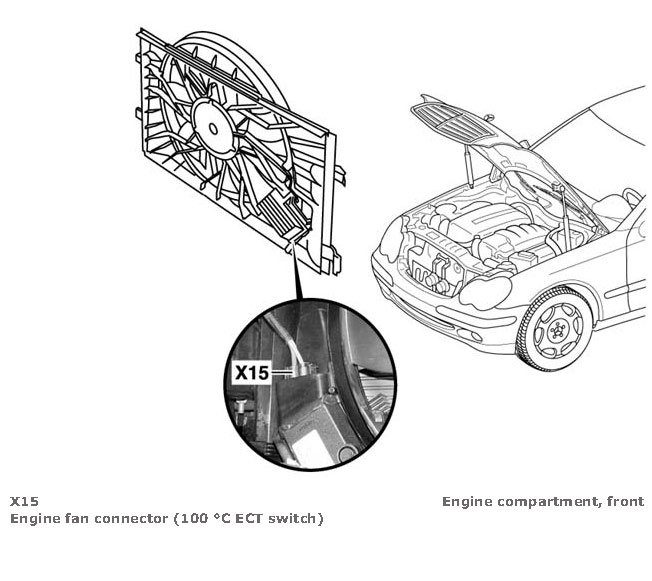 X15

X15
Engine fan connector (100 °C ECT switch)

Engine compartment, front