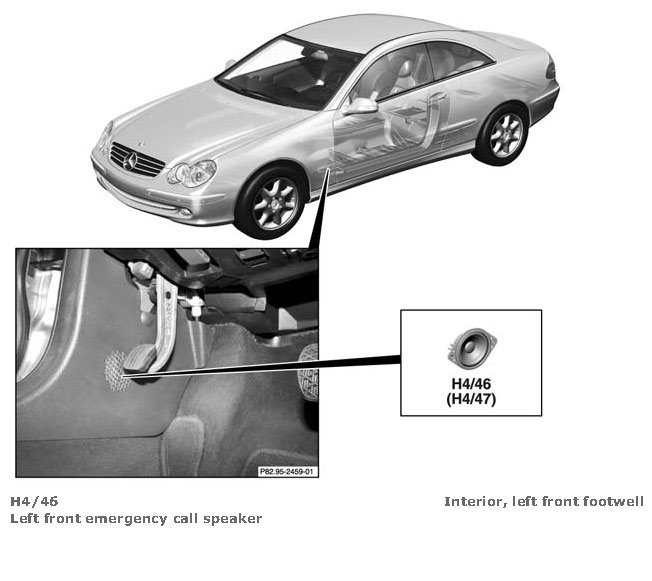 H4/46
(H4/47)

P82.95-2459-01

H4/46
Left front emergency call speaker

Interior, left front footwell