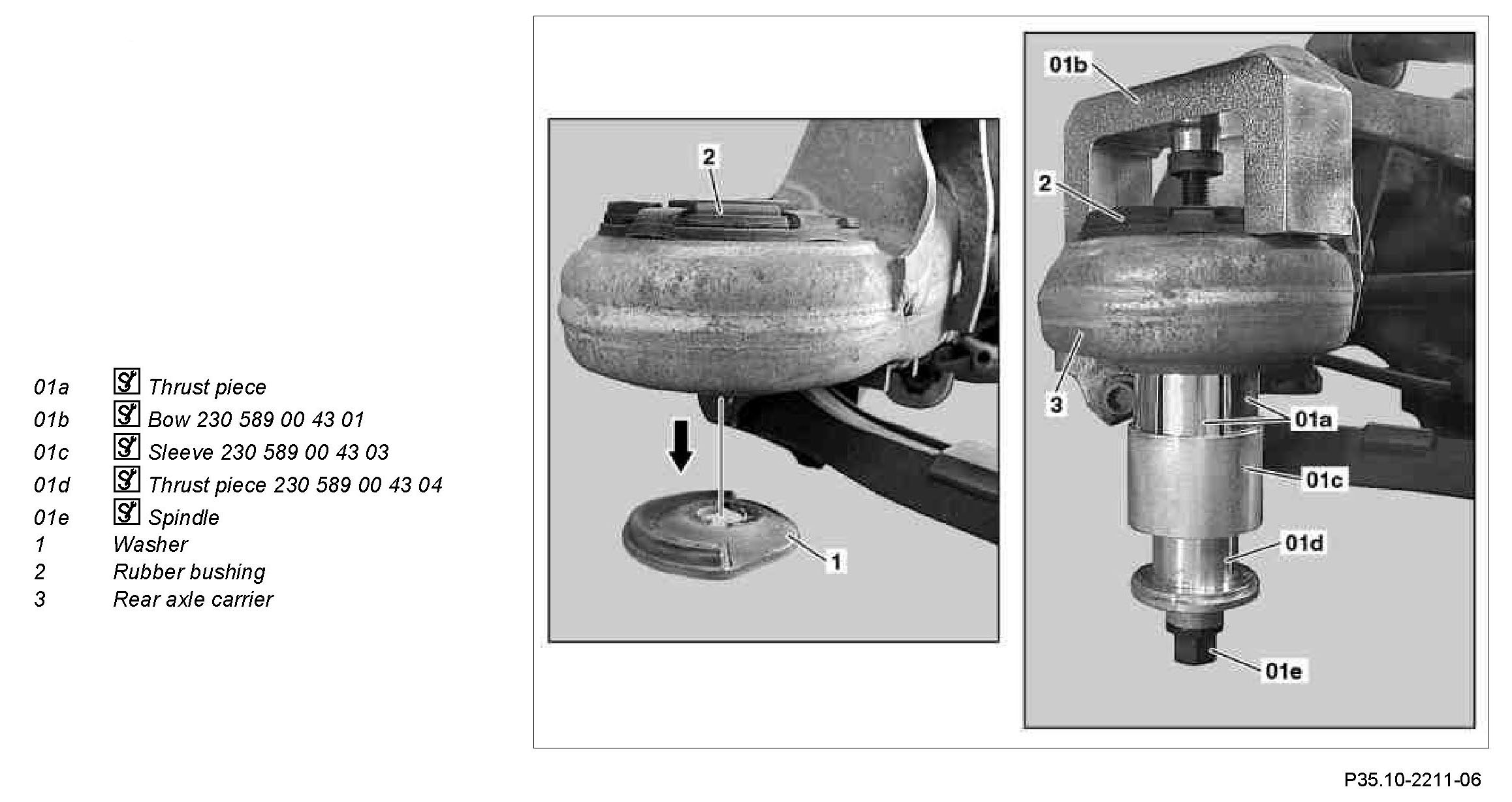 01a Thrust piece
01b Bow 230 589 00 43 01
01c Sleeve 230 589 00 43 03
01d Thrust piece 230 589 00 43 04
01e Spindle
1 Washer
2 Rubber bushing
3 Rear axle carrier

2
1

01b
2
3
01a
01c
01d
01e

P35.10-2211-06