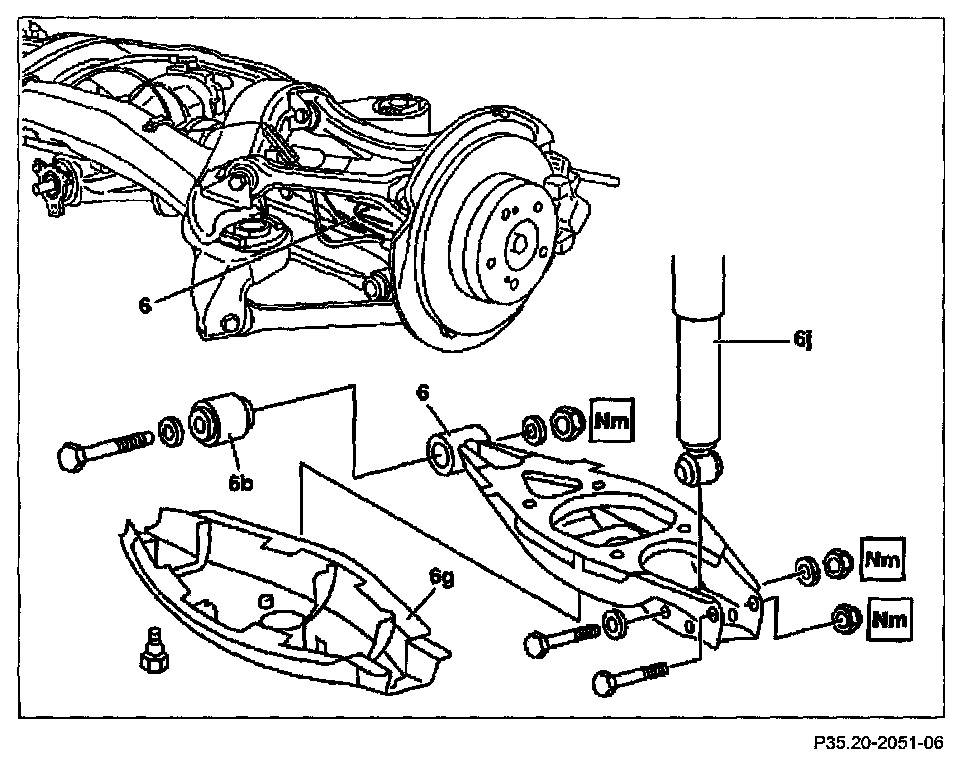 6
6j
6
Nm
6b
6g
Nm
Nm
P35.20-2051-06