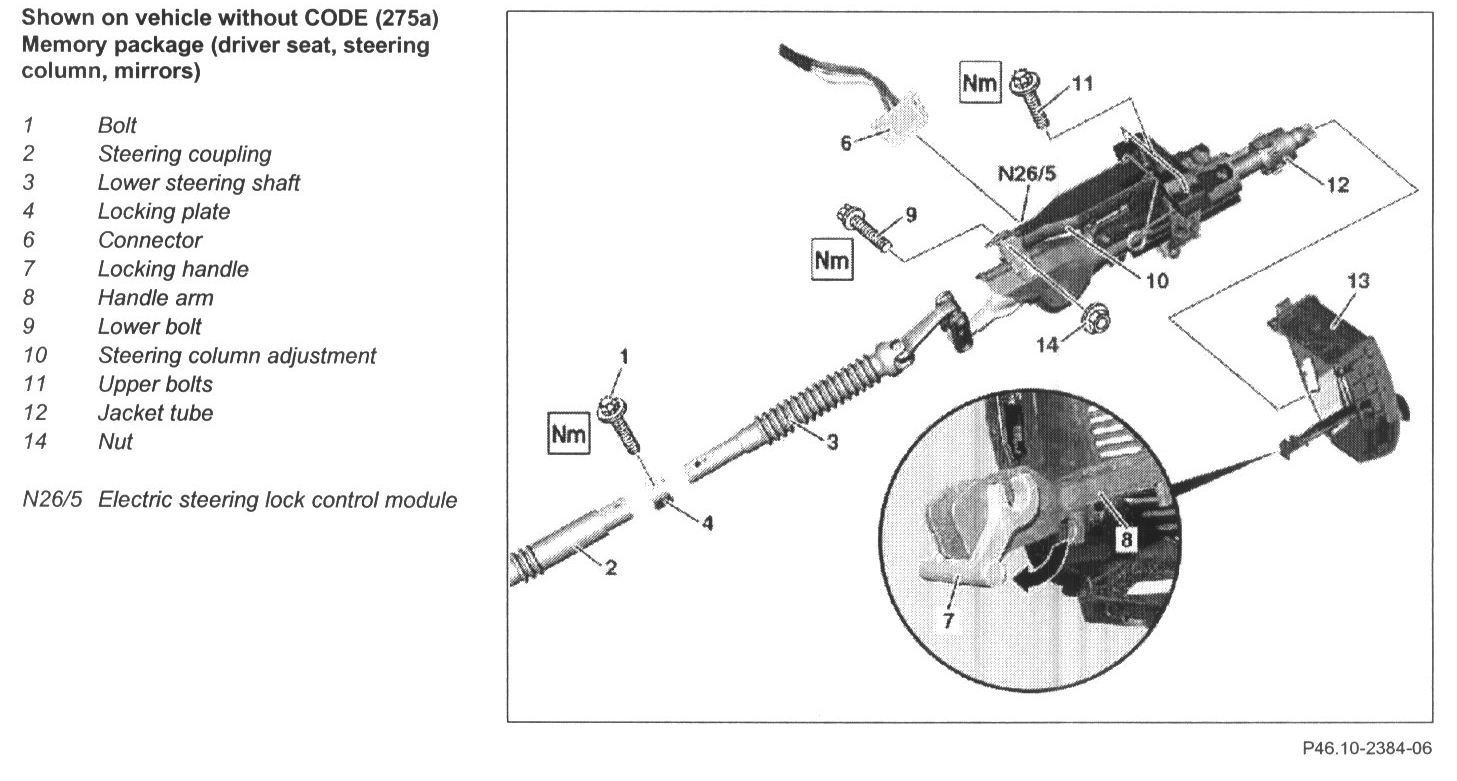 Shown on vehicle without CODE (275a) Memory package (driver seat, steering column, mirrors)

1 Bolt
2 Steering coupling
3 Lower steering shaft
4 Locking plate
6 Connector
7 Locking handle
8 Handle arm
9 Lower bolt
10 Steering column adjustment
11 Upper bolts
12 Jacket tube
14 Nut

N26/5 Electric steering lock control module

Nm 11
6
N26/5
12
9
Nm
10
13
14
1
Nm
3
4
2
8
7

P46.10-2384-06