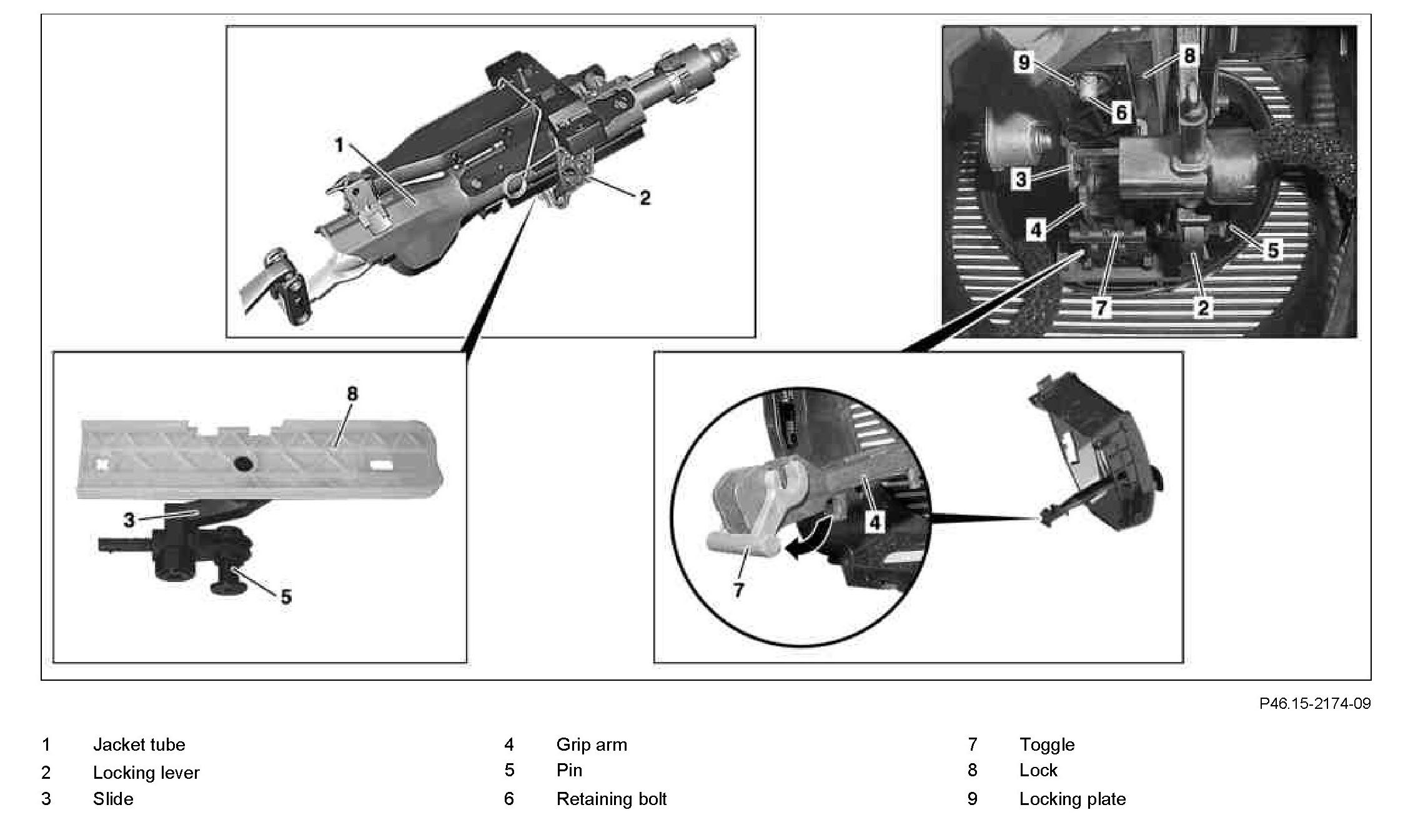 1
2
9
8
6
3
4
5
7
2
8
3
5
4
7

P46.15-2174-09

1 Jacket tube
2 Locking lever
3 Slide

4 Grip arm
5 Pin
6 Retaining bolt

7 Toggle
8 Lock
9 Locking plate