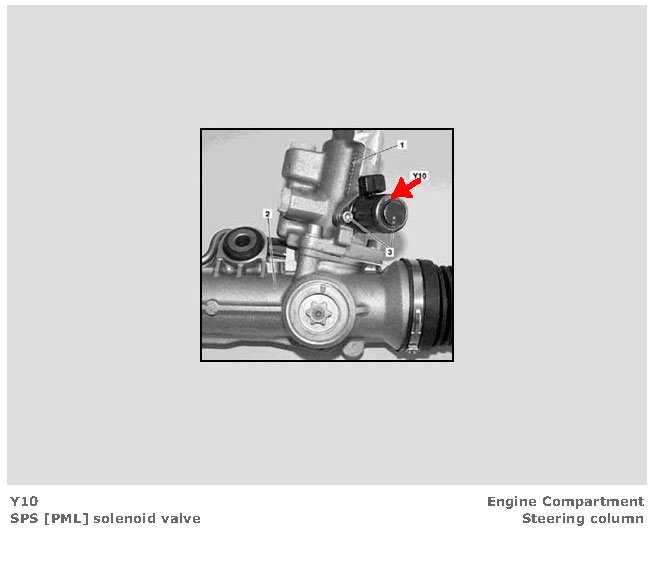 1
Y10
2
3

Y10
SPS [PML] solenoid valve

Engine Compartment
Steering column