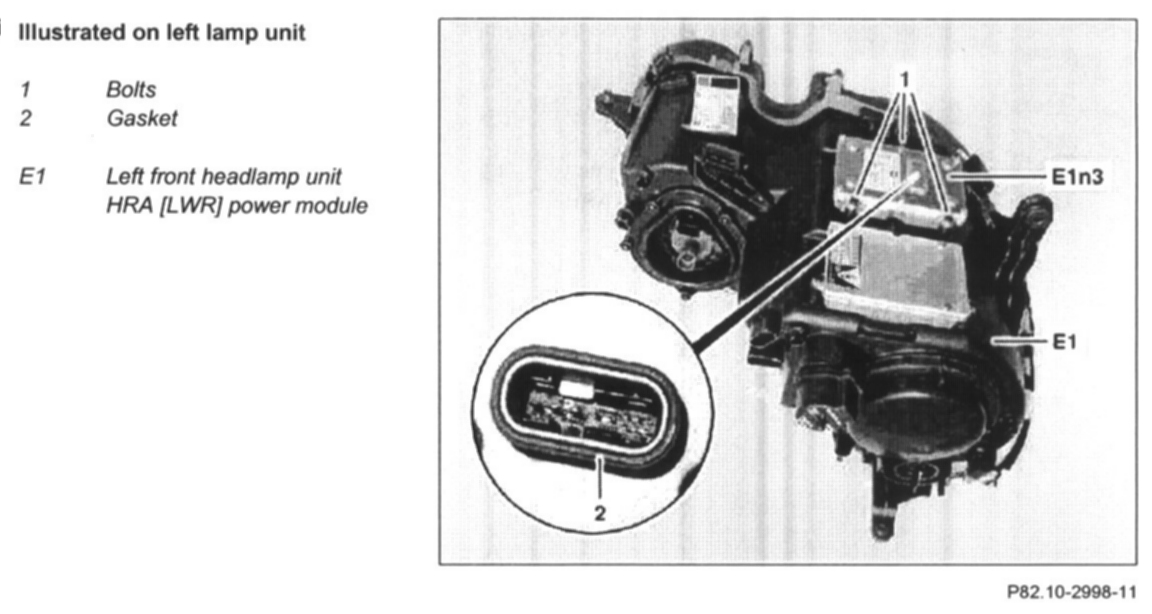 Illustrated on left lamp unit

1 Bolts
2 Gasket

E1 Left front headlamp unit
HRA [LWR] power module

1
E1n3
E1
2

P82.10-2998-11