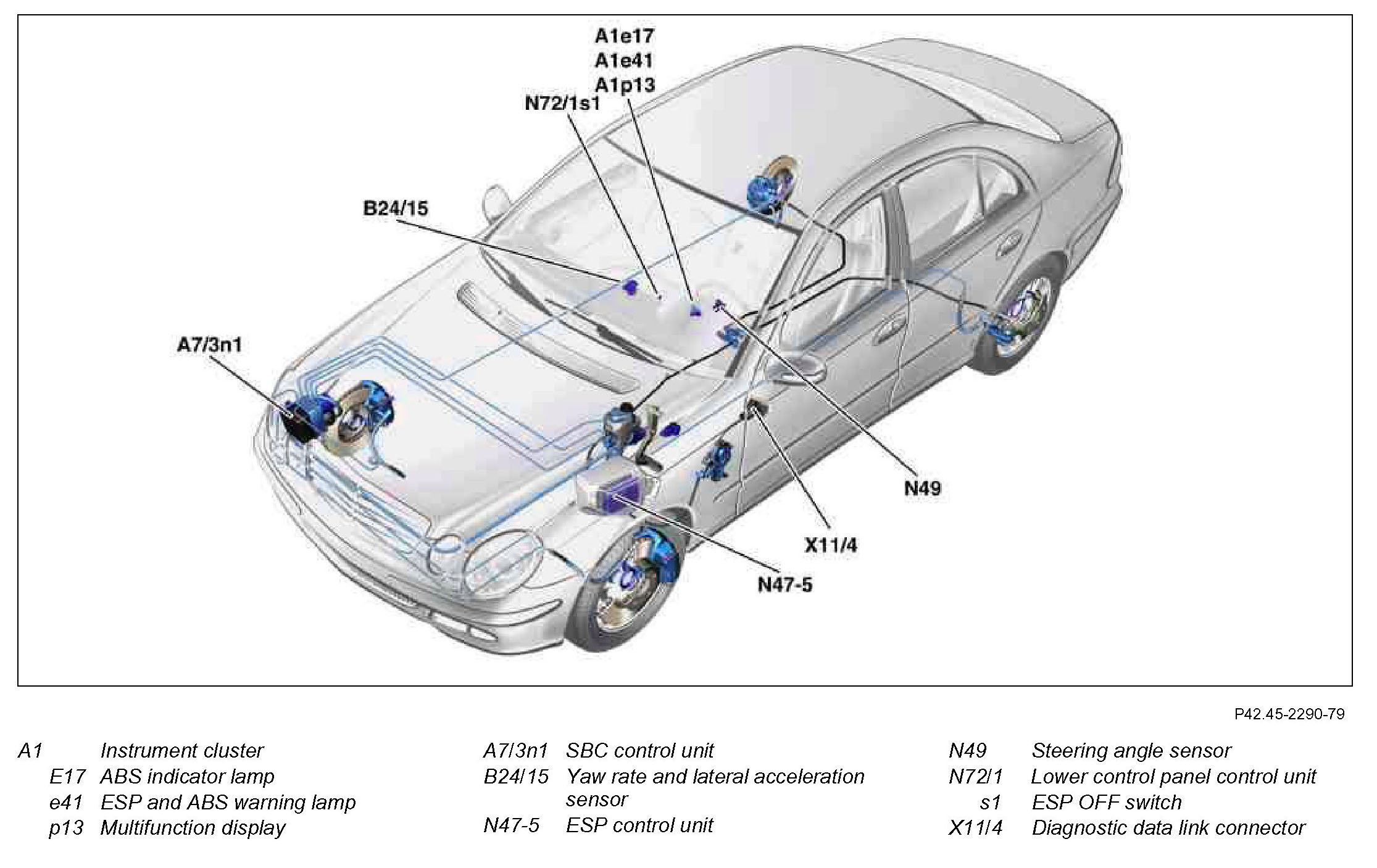 A1e17
A1e41
A1p13
N72/1s1
B24/15
A7/3n1
N49
X11/4
N47-5

P42.45-2290-79

A1 Instrument cluster
E17 ABS indicator lamp
e41 ESP and ABS warning lamp
p13 Multifunction display

A7/3n1 SBC control unit
B24/15 Yaw rate and lateral acceleration sensor
N47-5 ESP control unit

N49 Steering angle sensor
N72/1 Lower control panel control unit
s1 ESP OFF switch
X11/4 Diagnostic data link connector