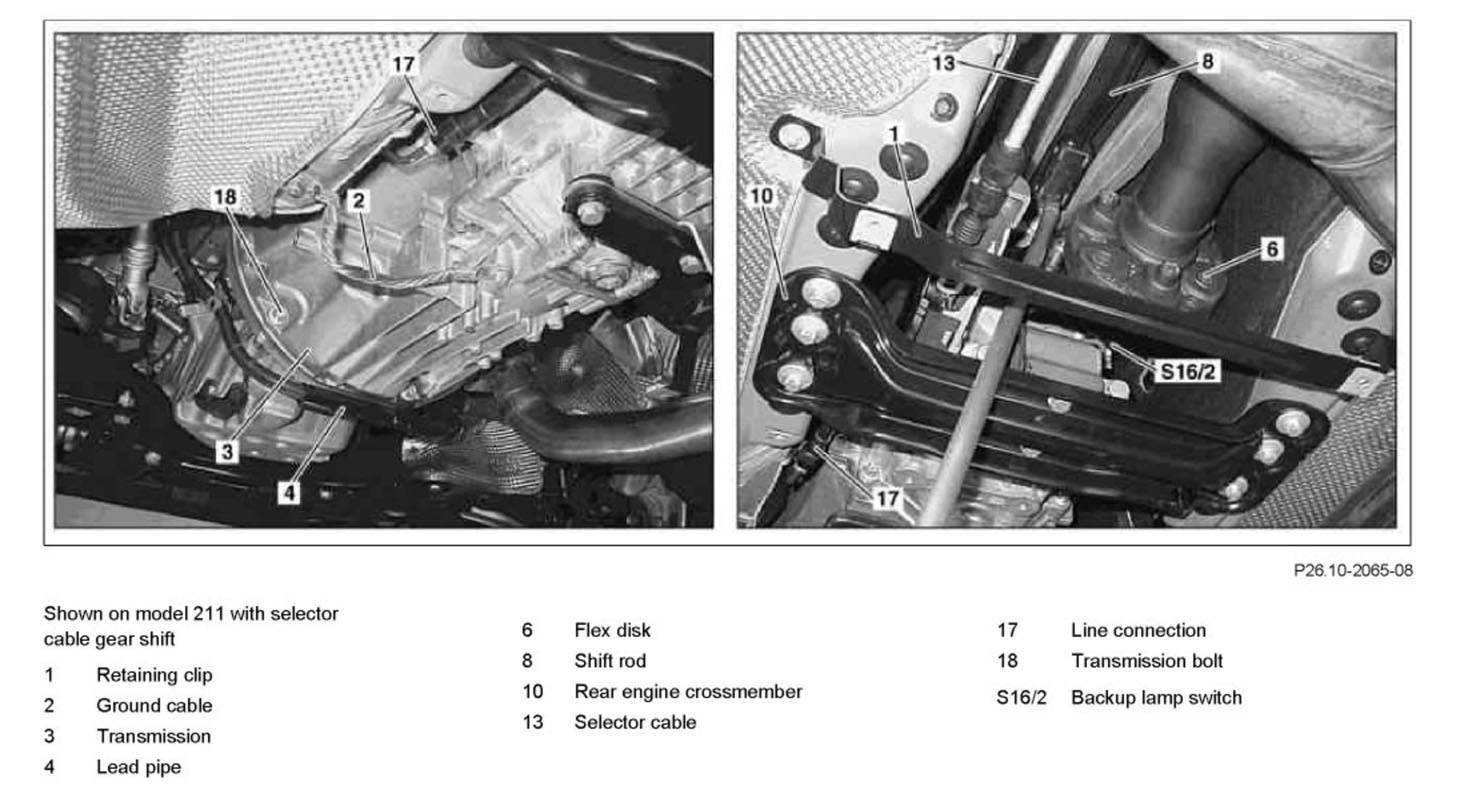 17
18
2
3
4

13
8
1
10
6
S16/2
17

P26.10-2065-08

Shown on model 211 with selector cable gear shift

1 Retaining clip
2 Ground cable
3 Transmission
4 Lead pipe

6 Flex disk
8 Shift rod
10 Rear engine crossmember
13 Selector cable

17 Line connection
18 Transmission bolt
S16/2 Backup lamp switch