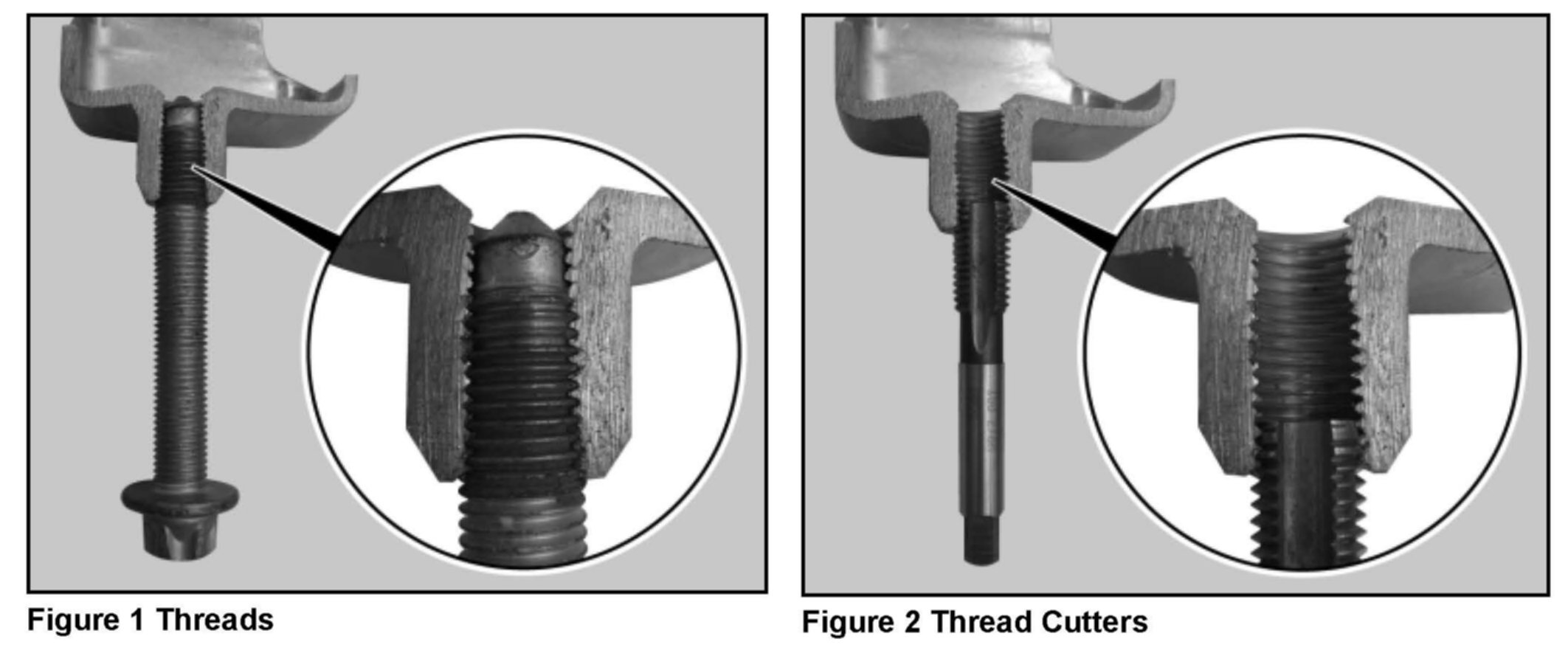 Figure 1 Threads

Figure 2 Thread Cutters