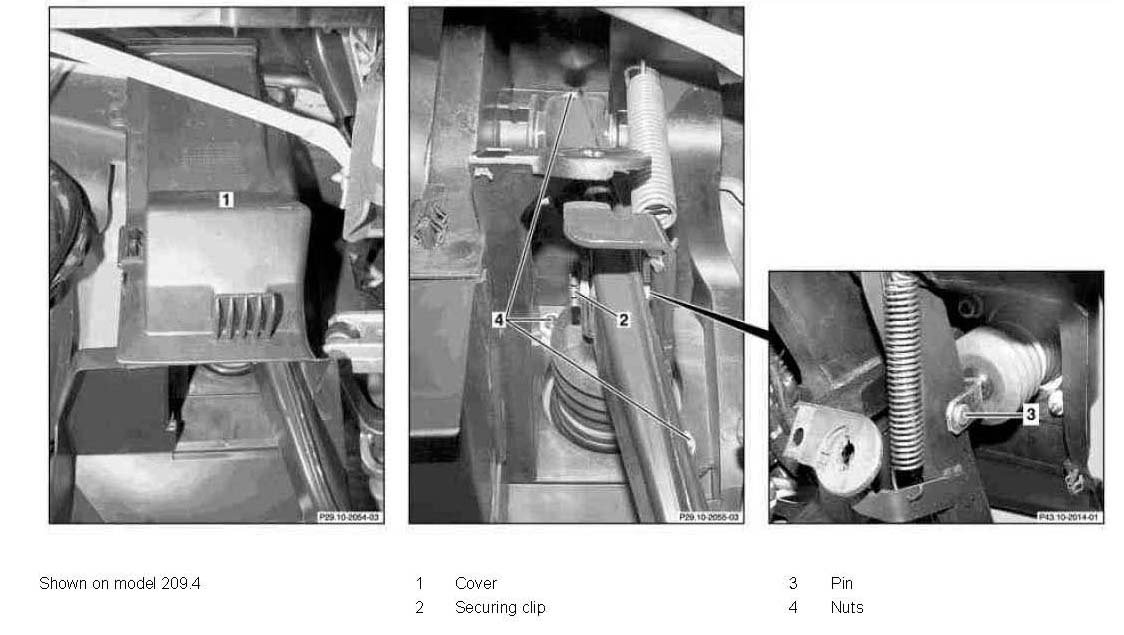 1

P29.10-2054-03

4

2

P29.10-2056-03

3

P43.10-2014-01

Shown on model 209.4

1 Cover
2 Securing clip

3 Pin
4 Nuts