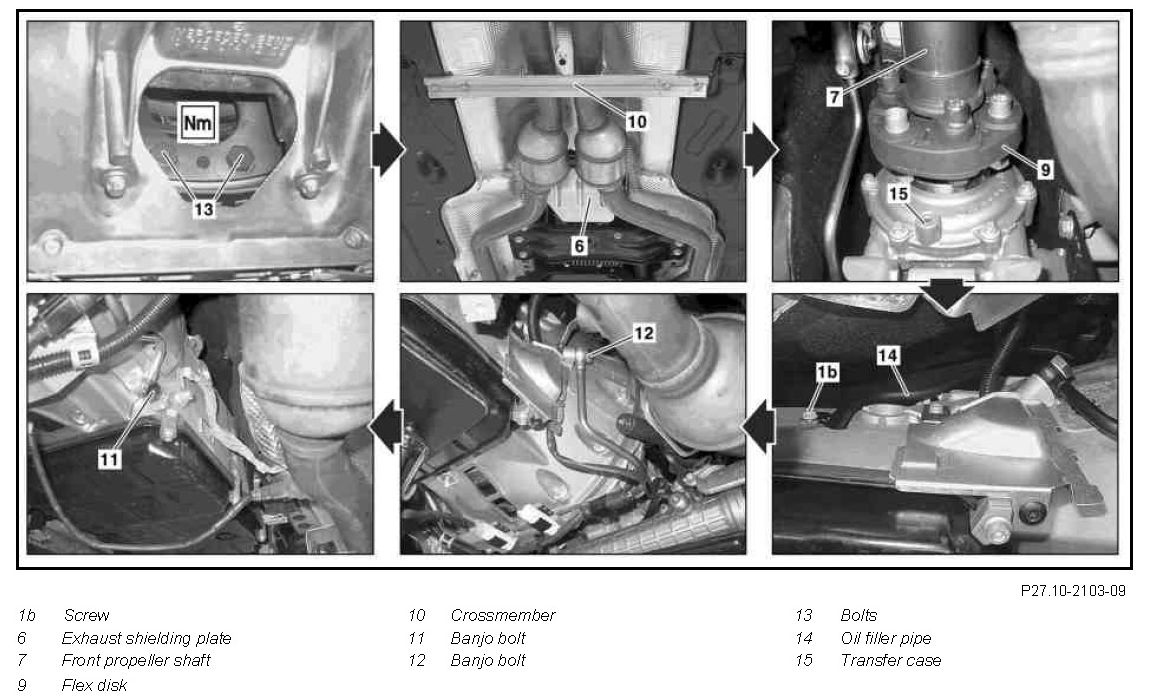 Nm
13
10
6
7
9
15
11
12
1b
14

P27.10-2103-09

1b Screw
6 Exhaust shielding plate
7 Front propeller shaft
9 Flex disk

10 Crossmember
11 Banjo bolt
12 Banjo bolt

13 Bolts
14 Oil filler pipe
15 Transfer case