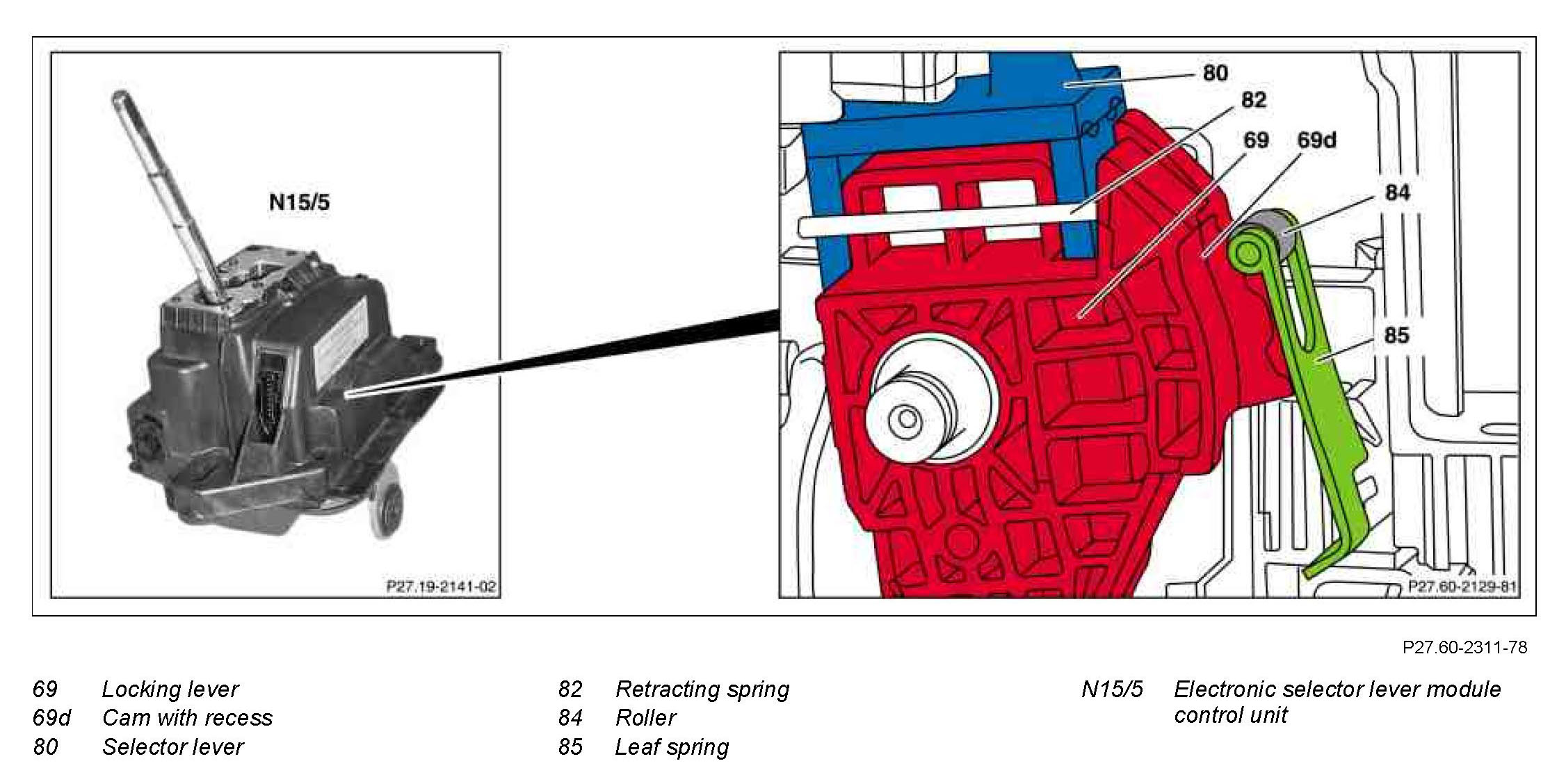 N15/5

P27.19-2141-02

80
82
69
69d
84
85

P27.60-2129-81

P27.60-2311-78

69 Locking lever
69d Cam with recess
80 Selector lever

82 Retracting spring
84 Roller
85 Leaf spring

N15/5 Electronic selector lever module control unit